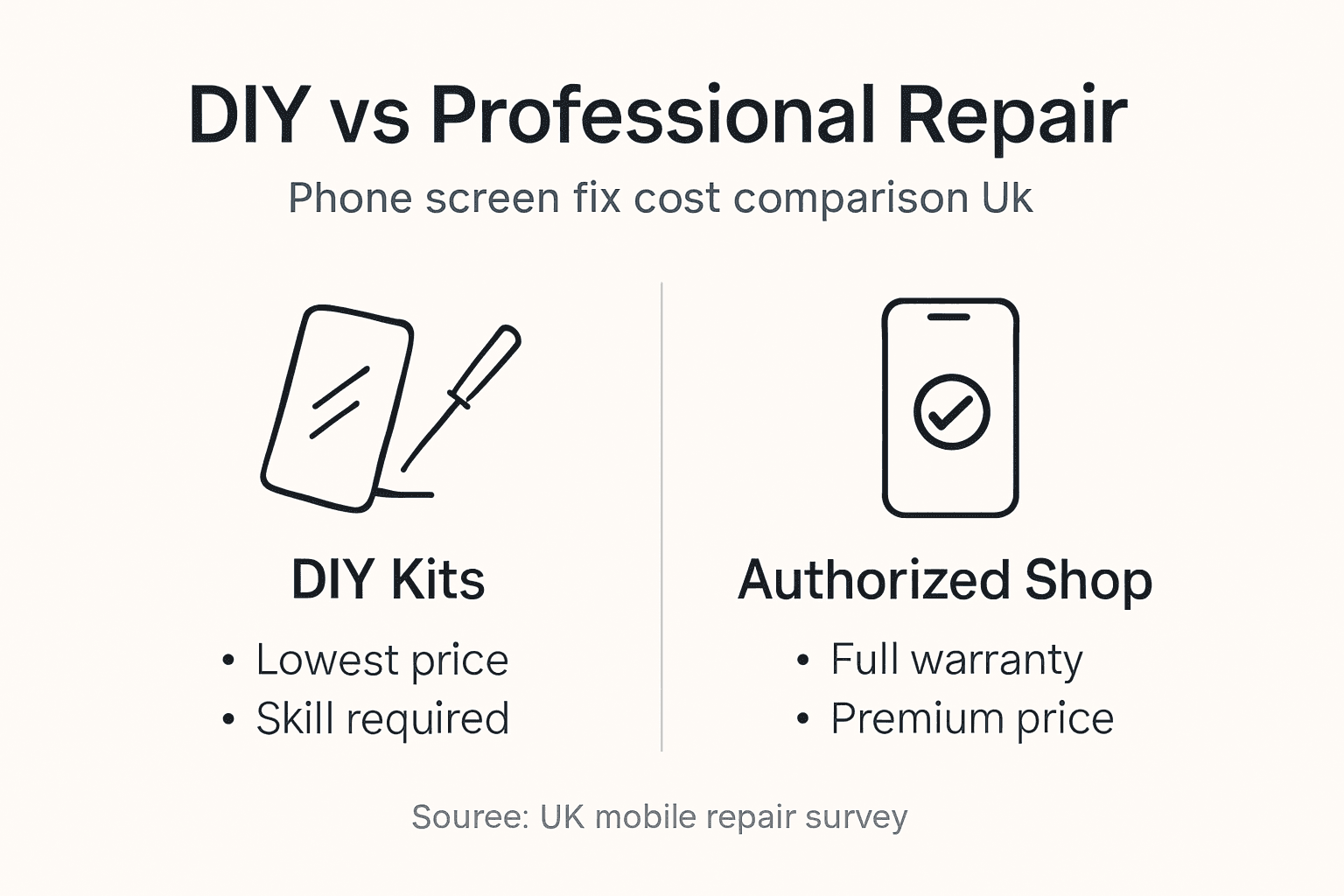 DIY vs Professional Repair

Phone screen fix cost comparison Uk

DIY Kits

• Lowest price
• Skill required

Authorized Shop

• Full warranty
• Premium price

Souree: UK mobile repair survey