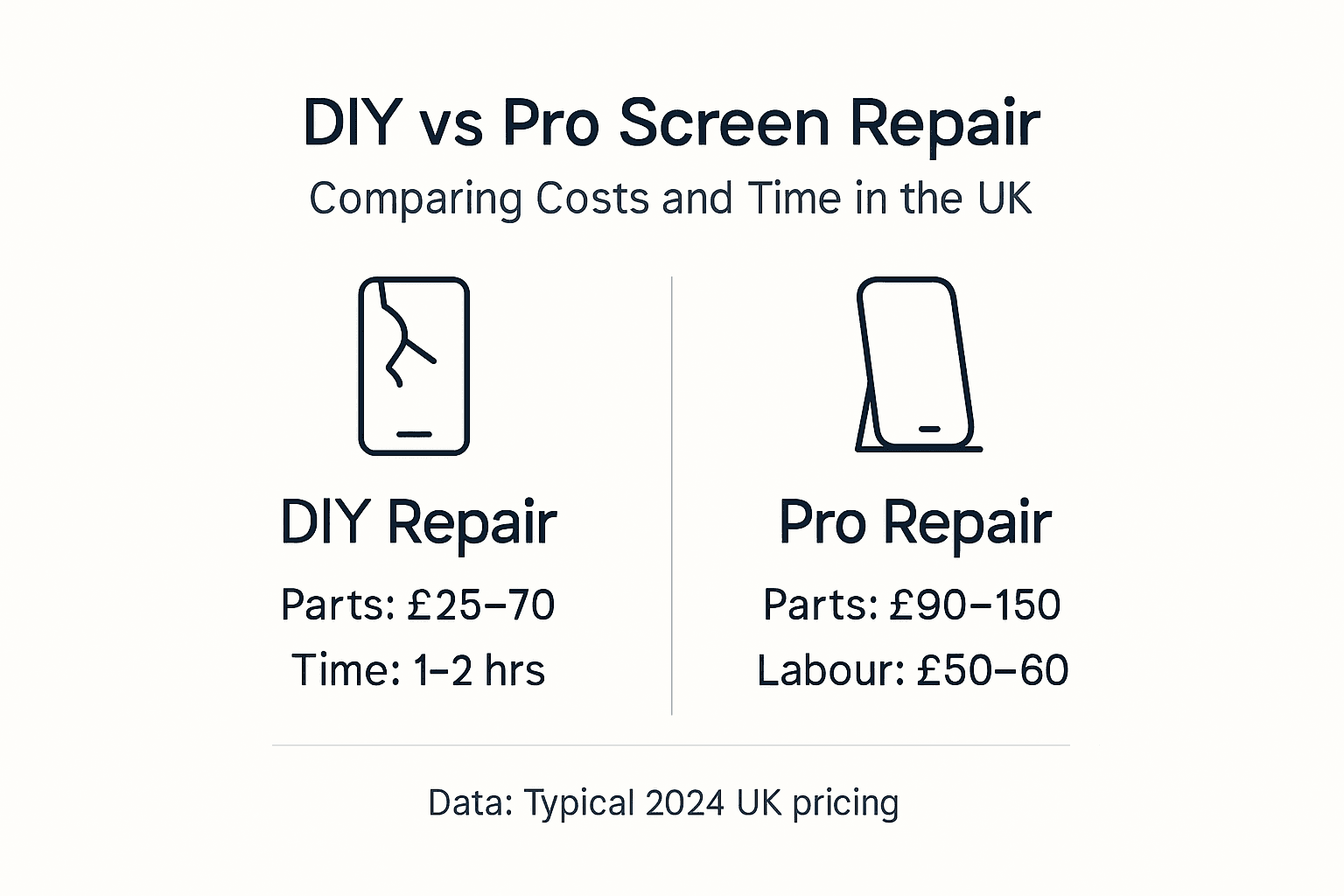 DIY vs Pro Screen Repair
Comparing Costs and Time in the UK

DIY Repair
Parts: £25–70
Time: 1–2 hrs

Pro Repair
Parts: £90–150
Labour: £50–60

Data: Typical 2024 UK pricing