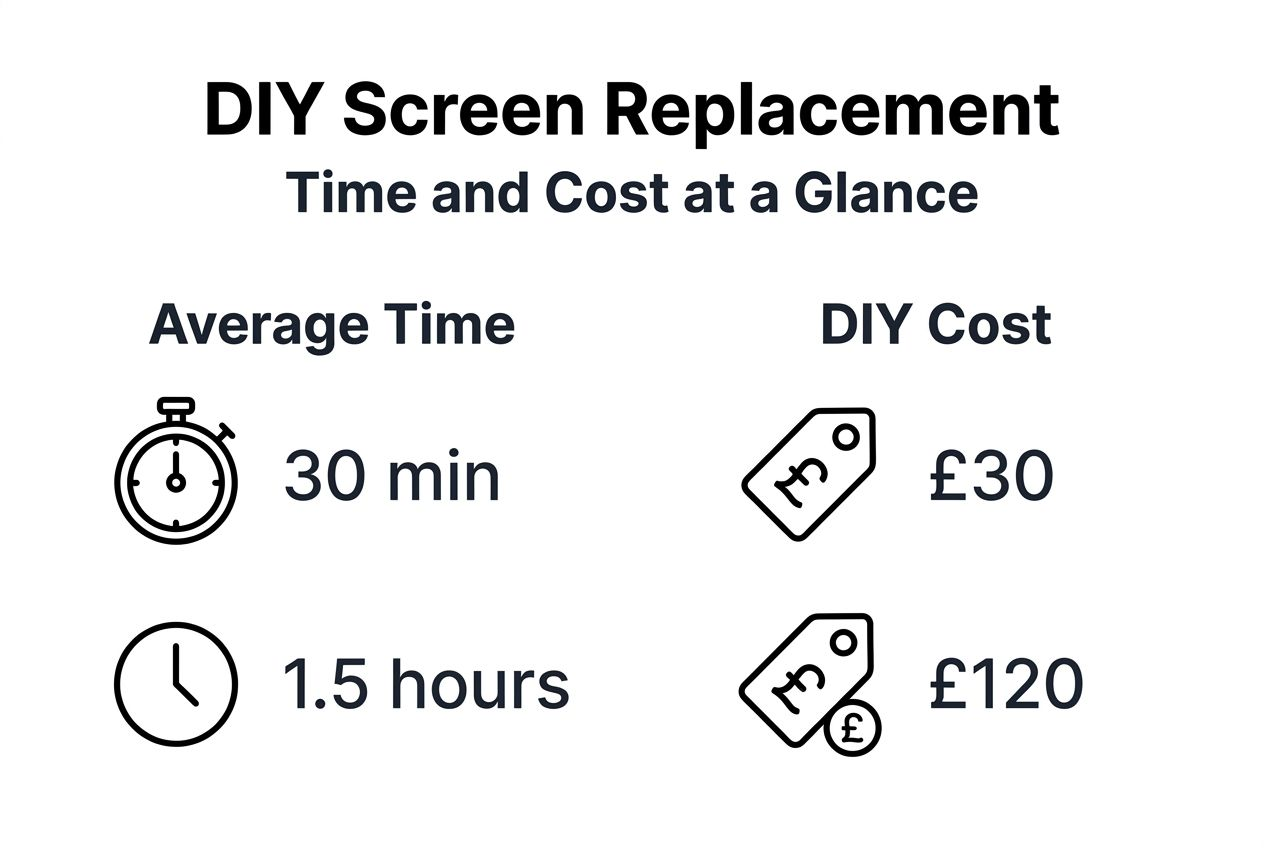 DIY Screen Replacement
Time and Cost at a Glance

Average Time

30 min

1.5 hours

DIY Cost

£30

£120