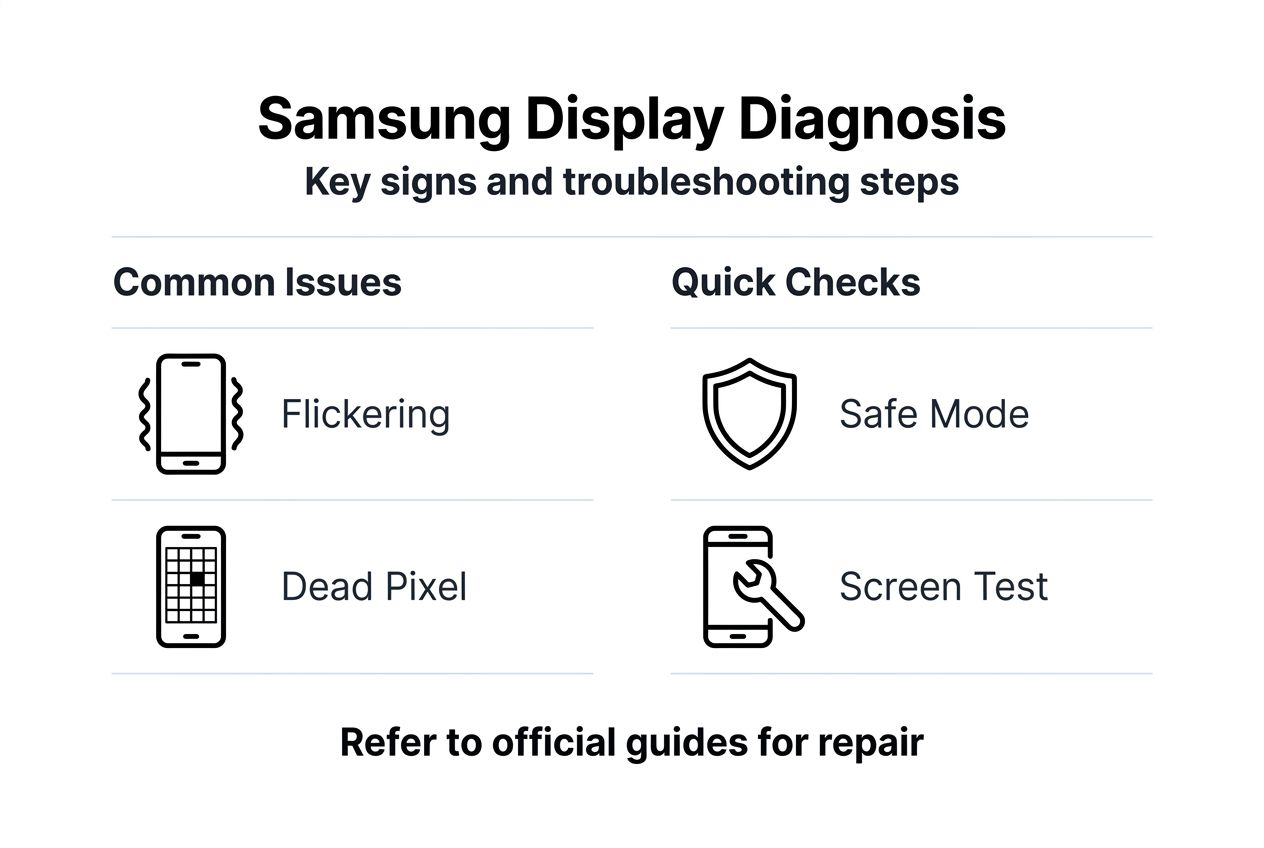 Samsung Display Diagnosis
Key signs and troubleshooting steps

Common Issues

Flickering

Dead Pixel

Quick Checks

Safe Mode

Screen Test

Refer to official guides for repair