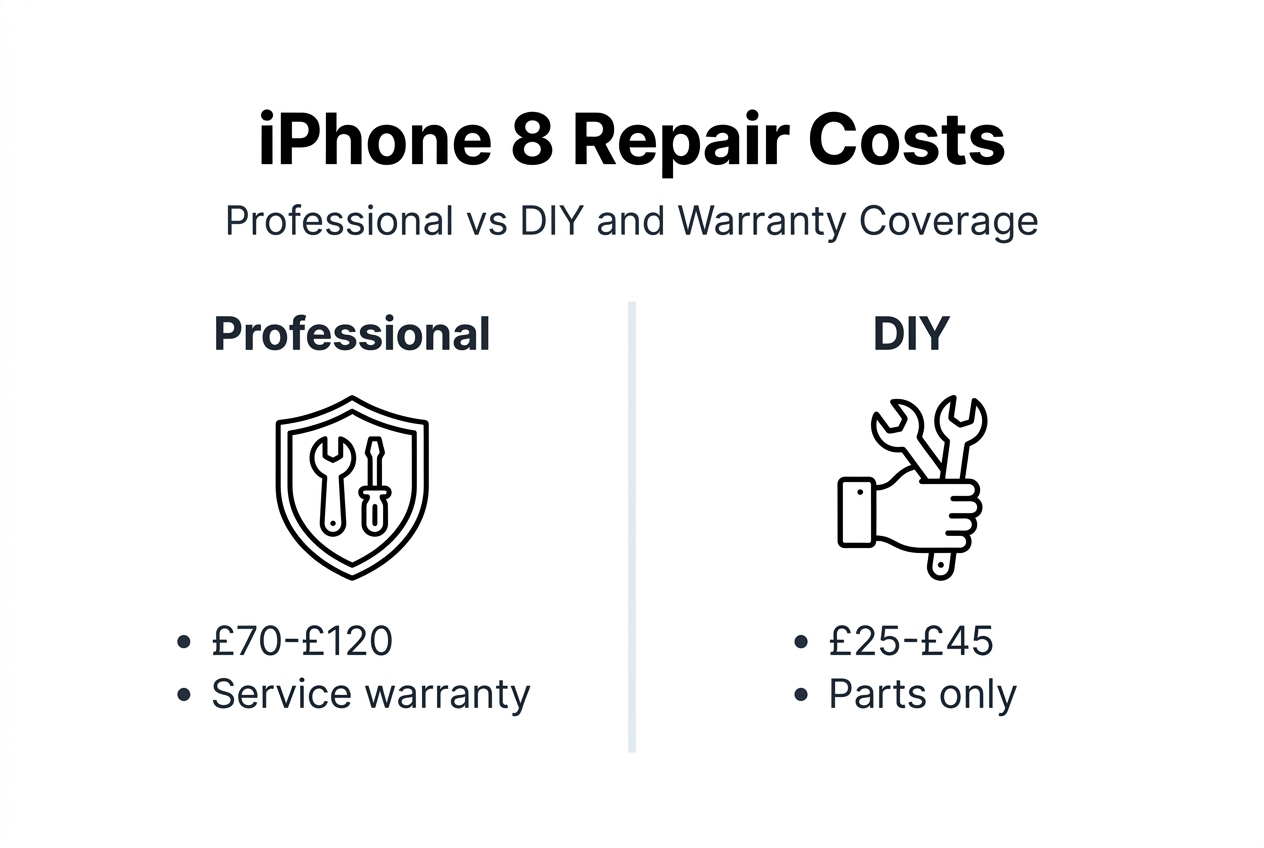 iPhone 8 Repair Costs

Professional vs DIY and Warranty Coverage

Professional

• £70-£120
• Service warranty

DIY

• £25-£45
• Parts only