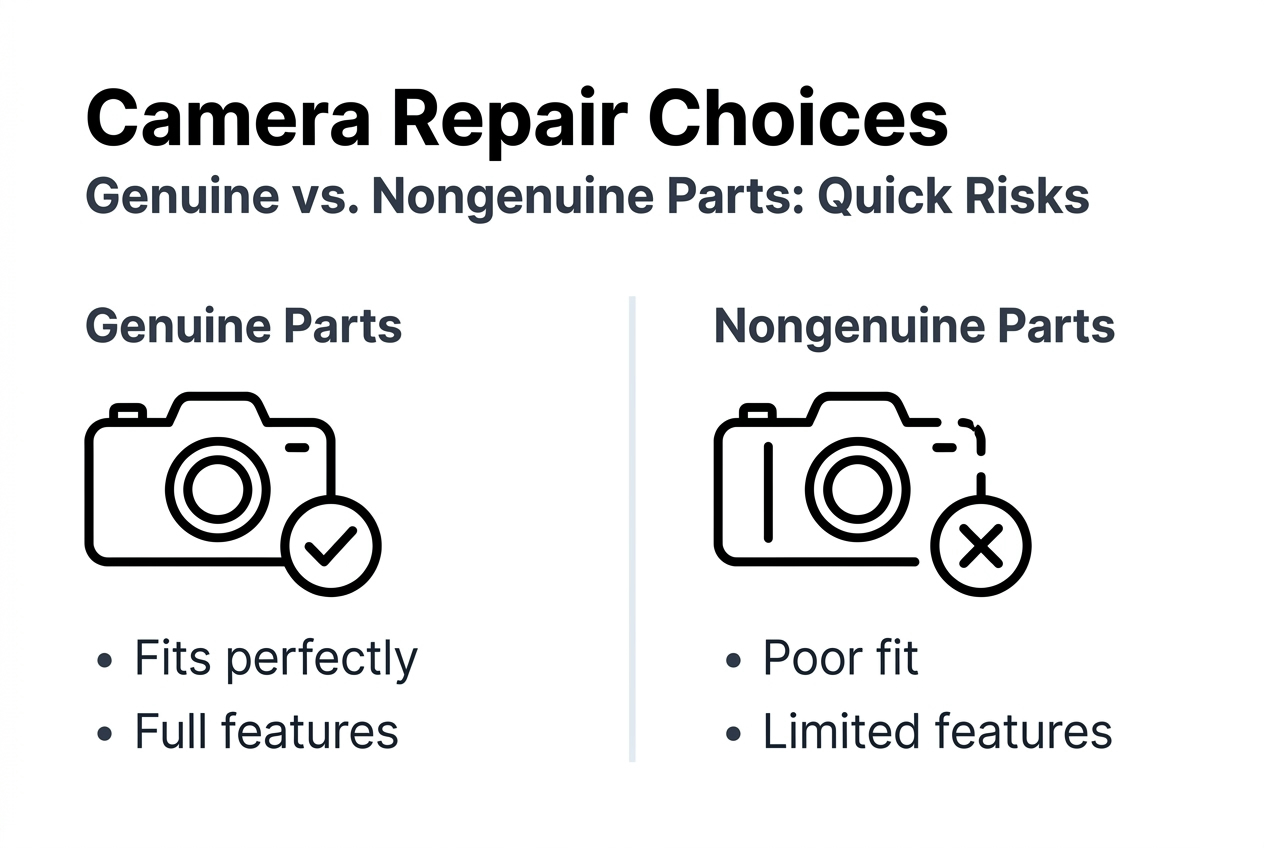 Camera Repair Choices
Genuine vs. Nongenuine Parts: Quick Risks

Genuine Parts

• Fits perfectly
• Full features

Nongenuine Parts

• Poor fit
• Limited features