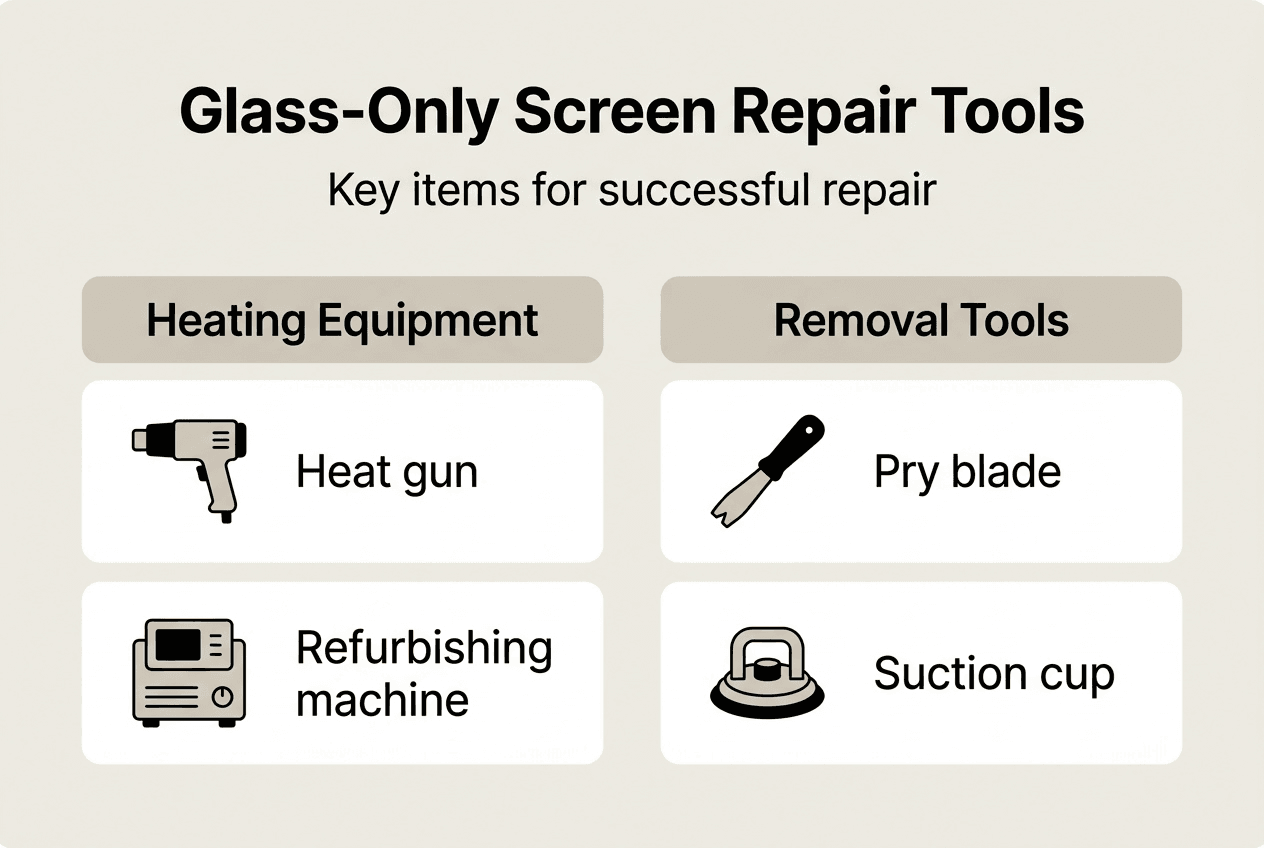 Glass-Only Screen Repair Tools

Key items for successful repair

Heating Equipment

Heat gun

Refurbishing machine

Removal Tools

Pry blade

Suction cup