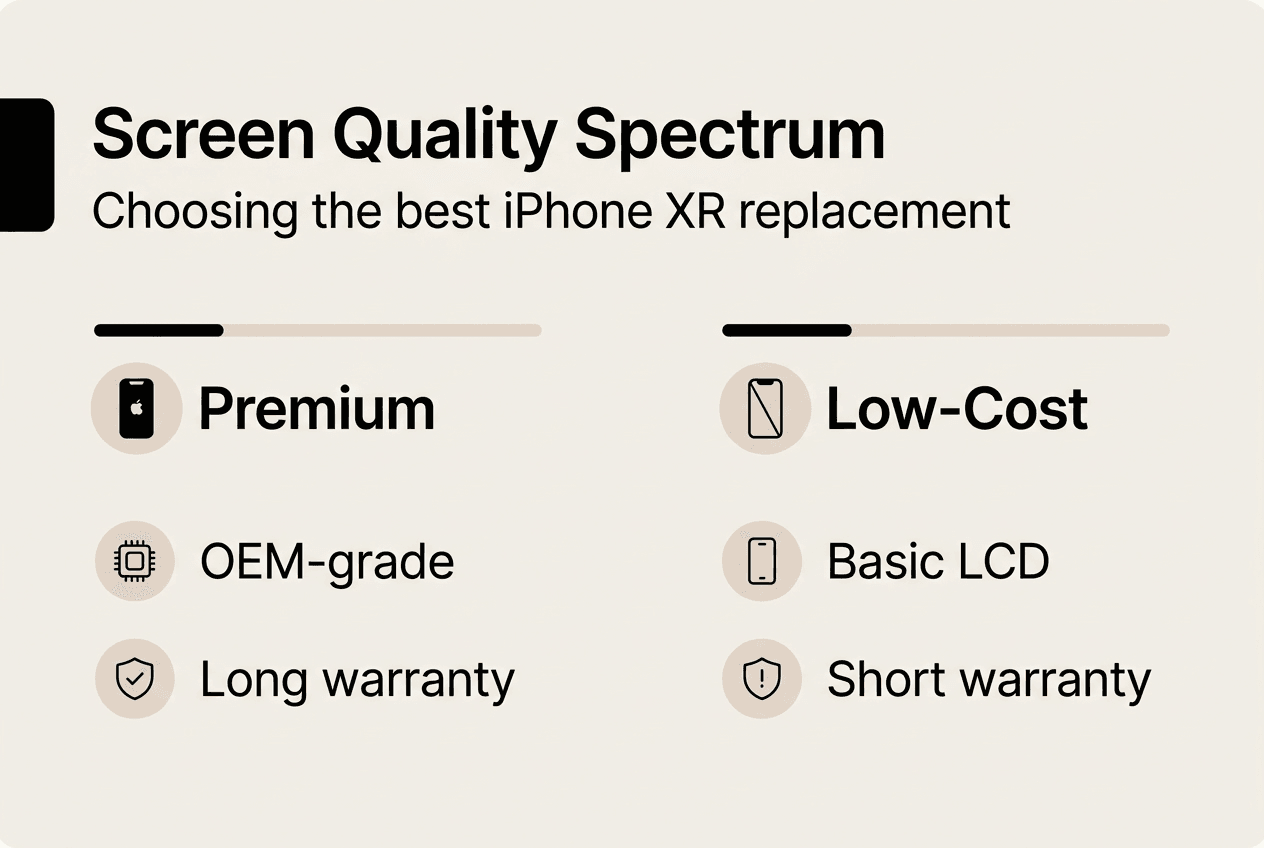 Screen Quality Spectrum
Choosing the best iPhone XR replacement

Premium

OEM-grade

Long warranty

Low-Cost

Basic LCD

Short warranty