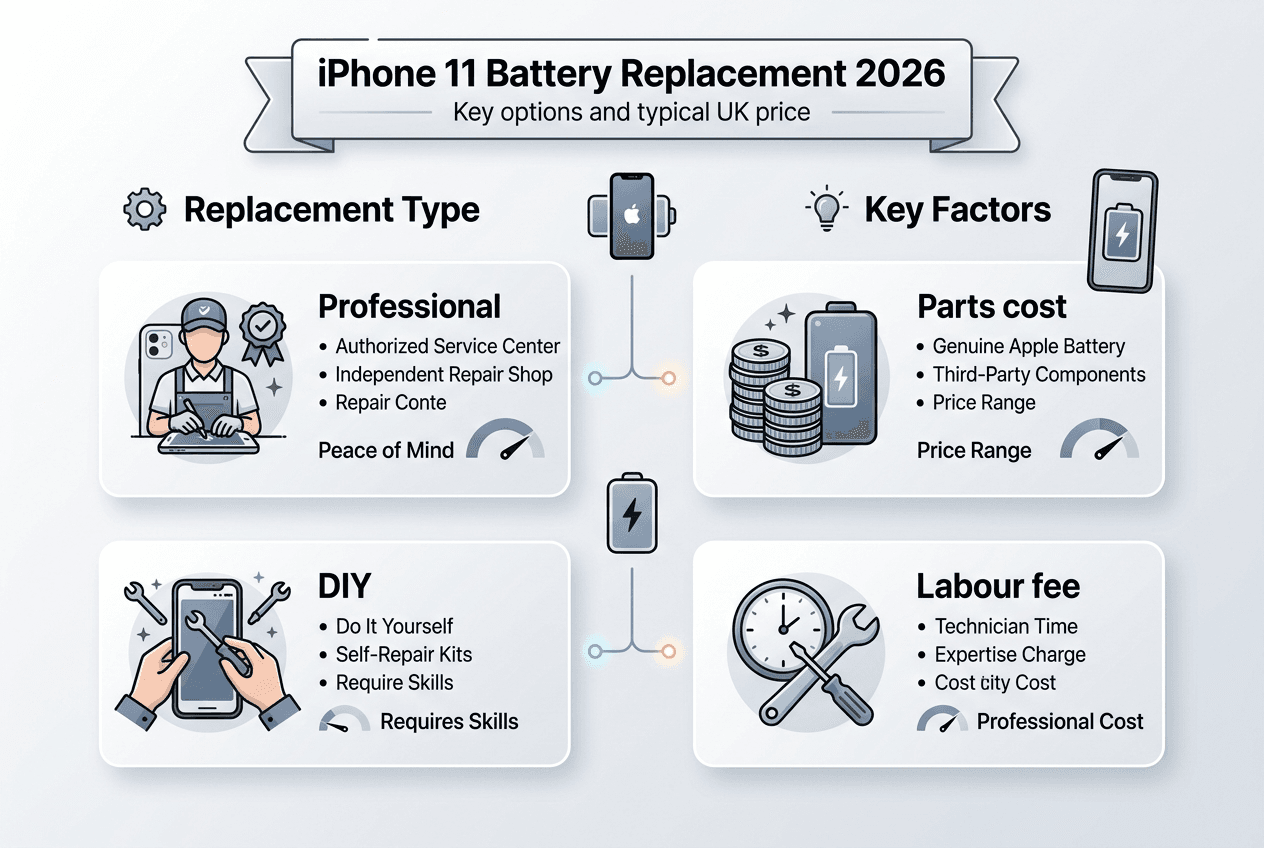 iPhone 11 Battery Replacement 2026
Key options and typical UK price

Replacement Type

Professional
• Authorized Service Center
• Independent Repair Shop
• Repair Conte
Peace of Mind

DIY
• Do It Yourself
• Self-Repair Kits
• Require Skills
Requires Skills

Key Factors

Parts cost
• Genuine Apple Battery
• Third-Party Components
• Price Range
Price Range

Labour fee
• Technician Time
• Expertise Charge
• Cost city Cost
Professional Cost