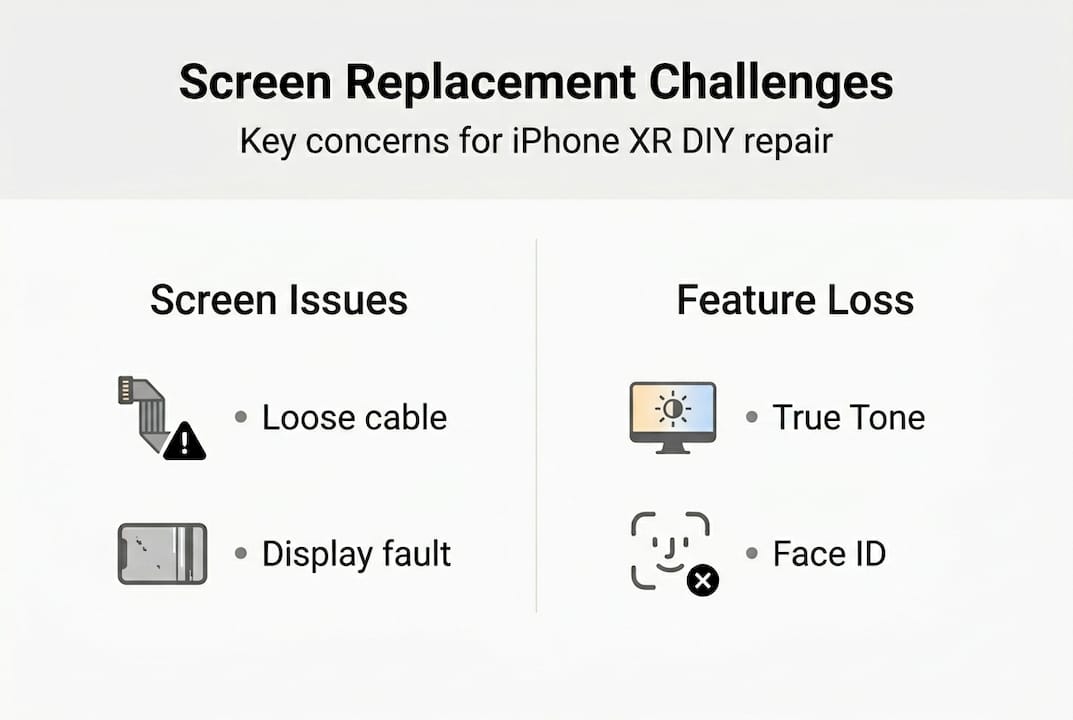 Screen Replacement Challenges
Key concerns for iPhone XR DIY repair

Screen Issues

• Loose cable

• Display fault

Feature Loss

• True Tone

• Face ID