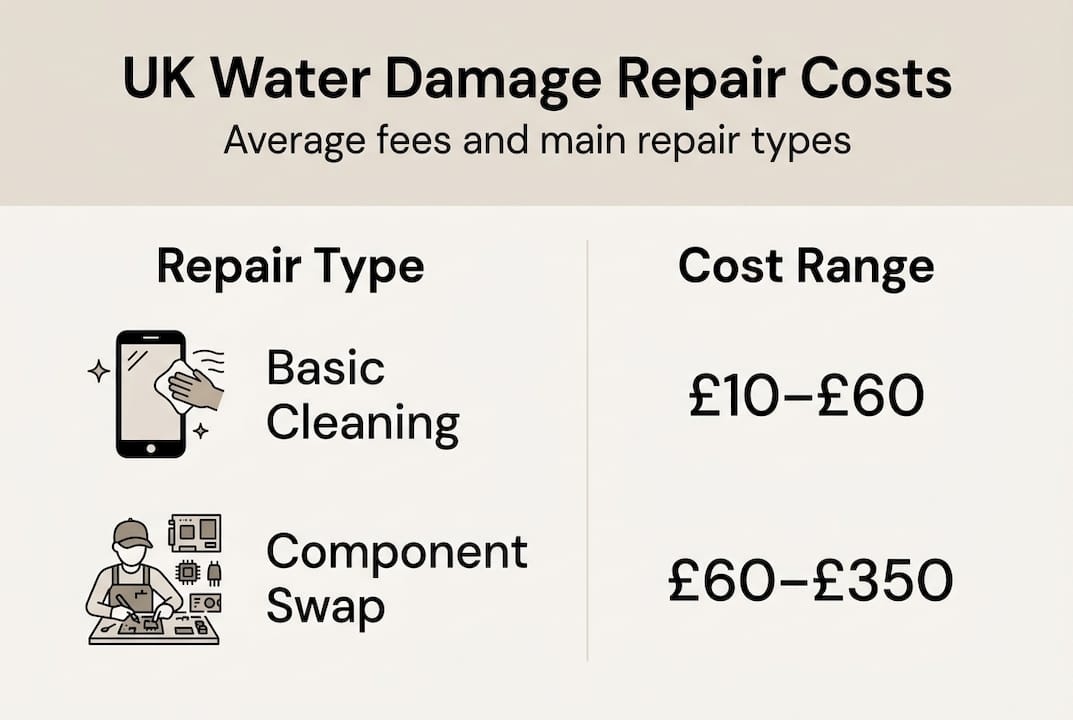 UK Water Damage Repair Costs
Average fees and main repair types

| Repair Type | Cost Range |
|---|---|
| Basic Cleaning | £10–£60 |
| Component Swap | £60–£350 |