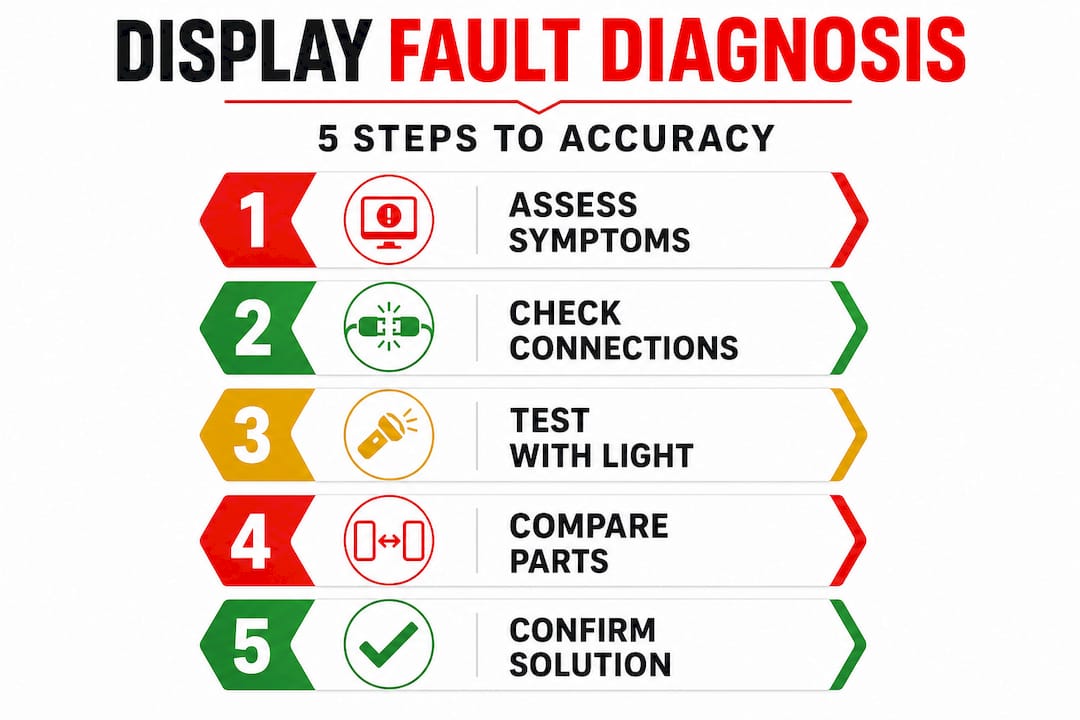 DISPLAY FAULT DIAGNOSIS

5 STEPS TO ACCURACY

1 ASSESS SYMPTOMS

2 CHECK CONNECTIONS

3 TEST WITH LIGHT

4 COMPARE PARTS

5 CONFIRM SOLUTION