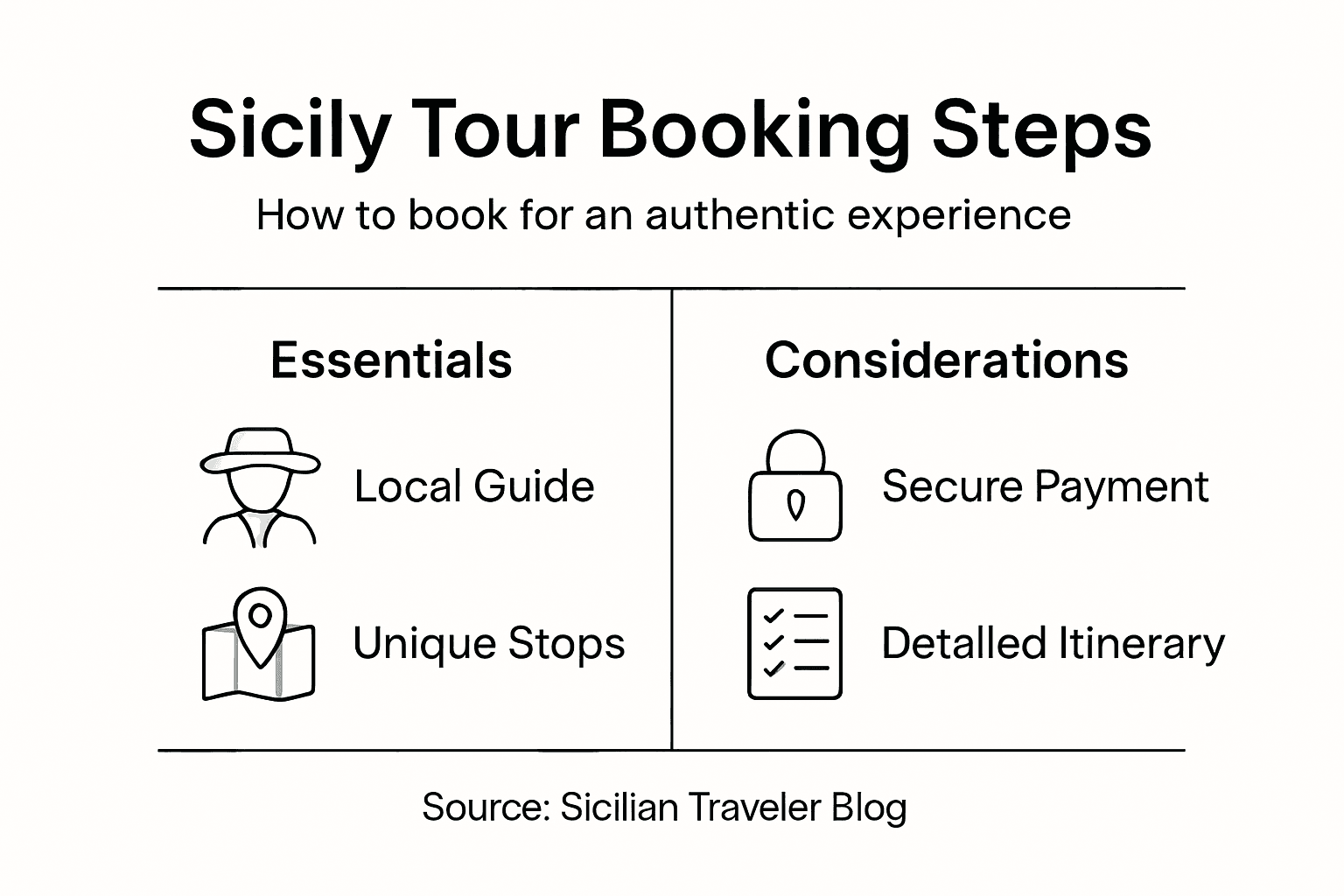 Sicily Tour Booking Steps

How to book for an authentic experience

Essentials

Local Guide

Unique Stops

Considerations

Secure Payment

Detalled Itinerary

Source: Sicilian Traveler Blog