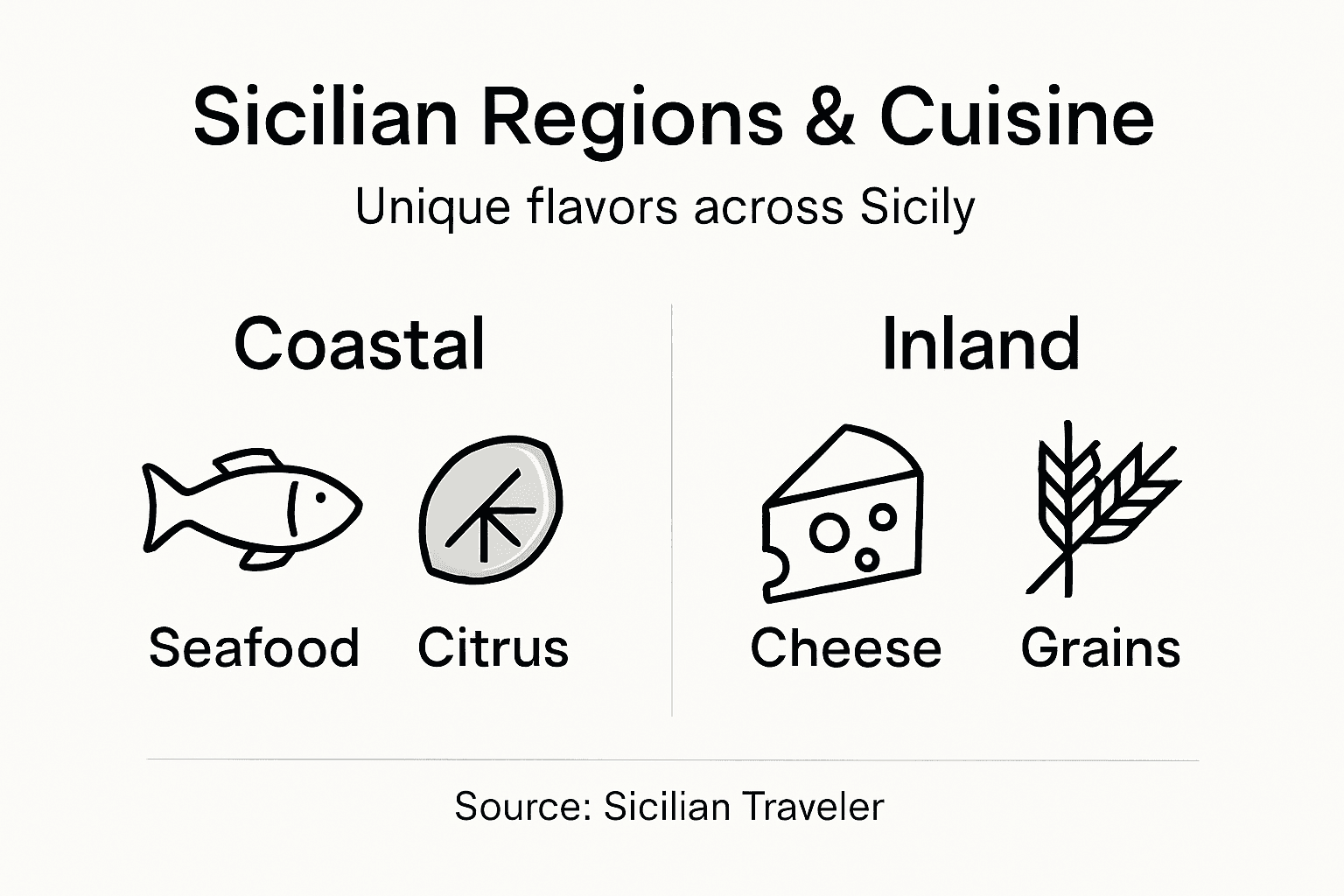 Sicilian Regions & Cuisine

Unique flavors across Sicily

Coastal

Seafood Citrus

Inland

Cheese Grains

Source: Sicilian Traveler