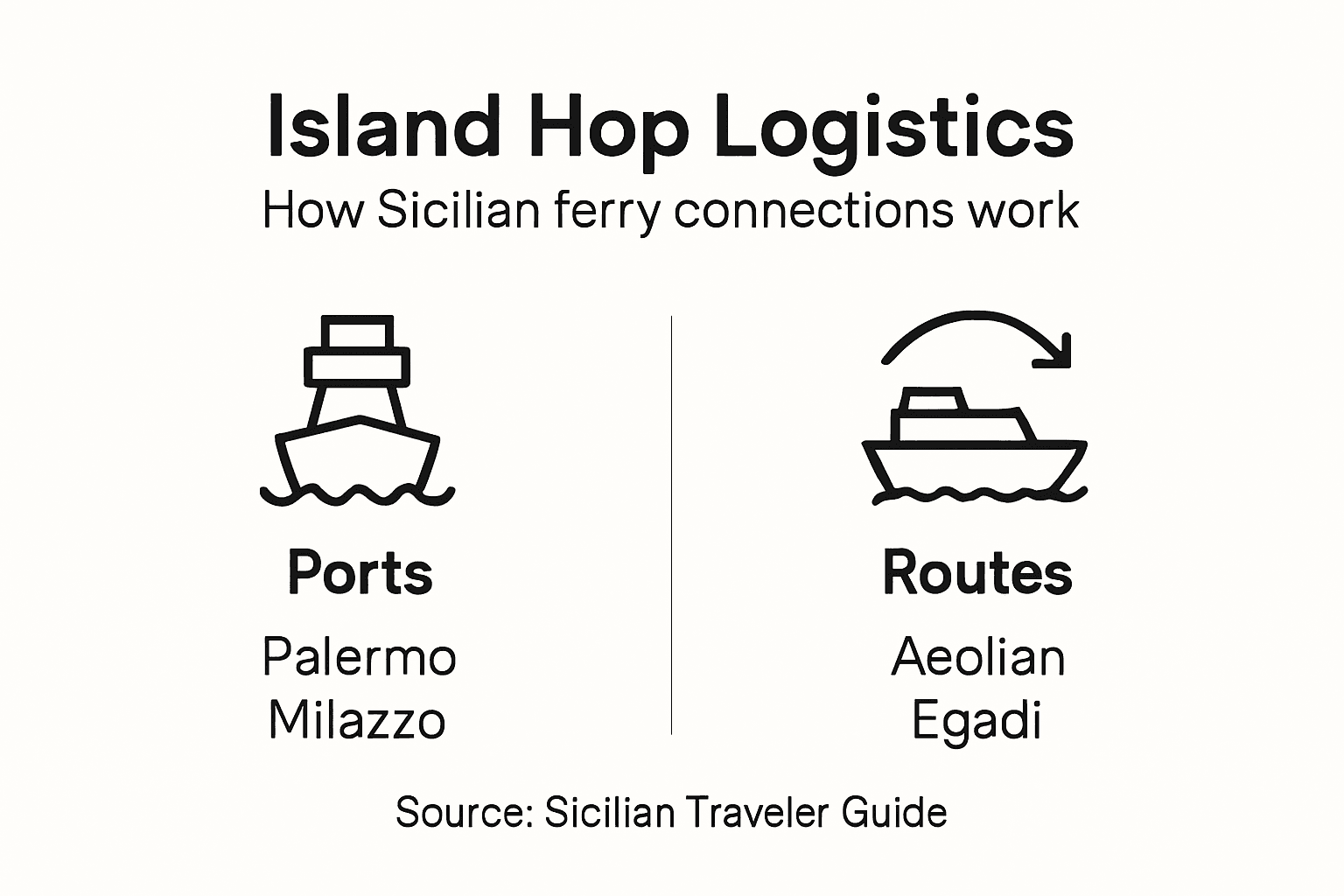 Island Hop Logistics

How Sicilian ferry connections work

Ports

Palermo
Milazzo

Routes

Aeolian
Egadi

Source: Sicilian Traveler Guide