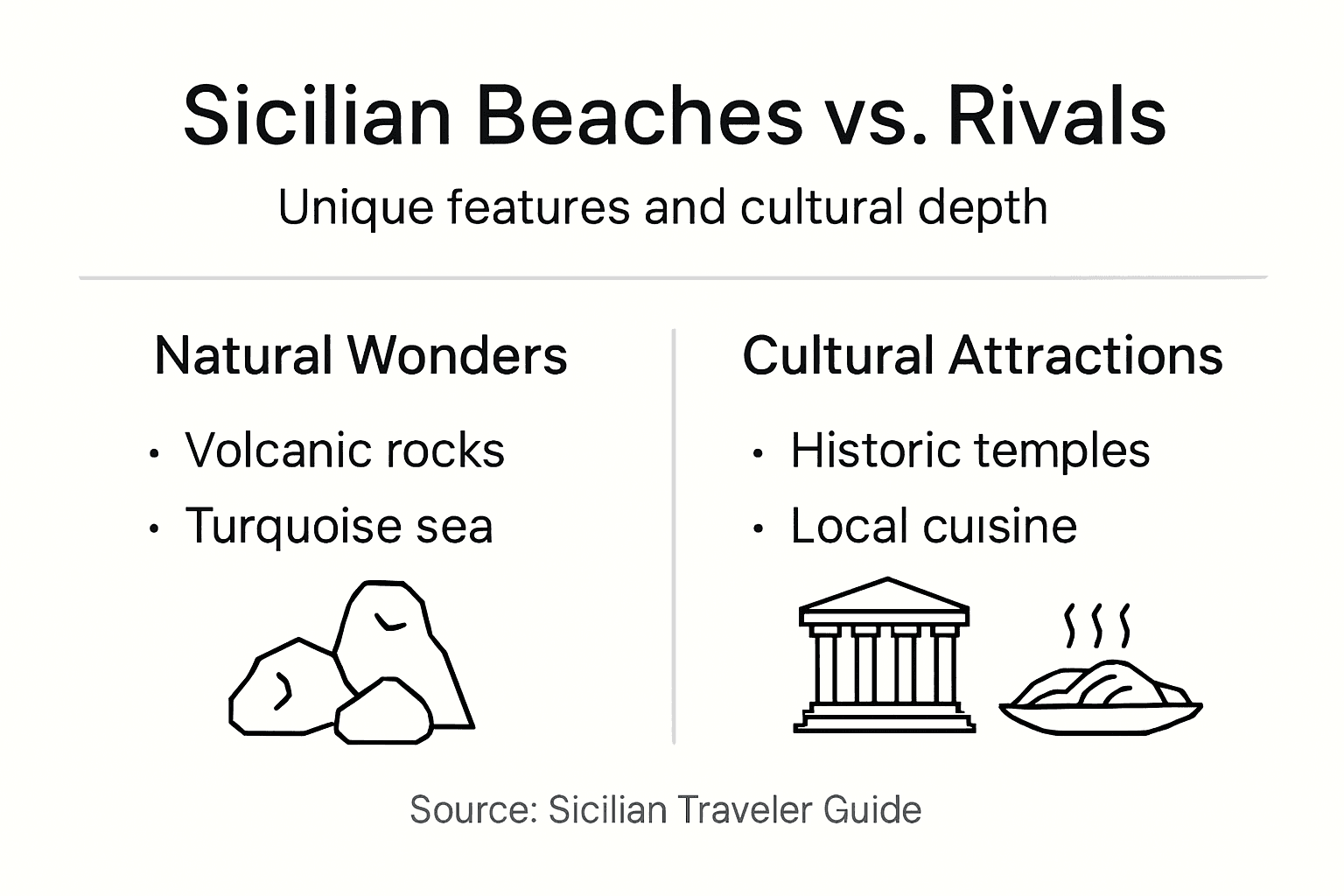 Sicilian Beaches vs. Rivals

Unique features and cultural depth

Natural Wonders

• Volcanic rocks
• Turquoise sea

Cultural Attractions

• Historic temples
• Local cuisine

Source: Sicilian Traveler Guide