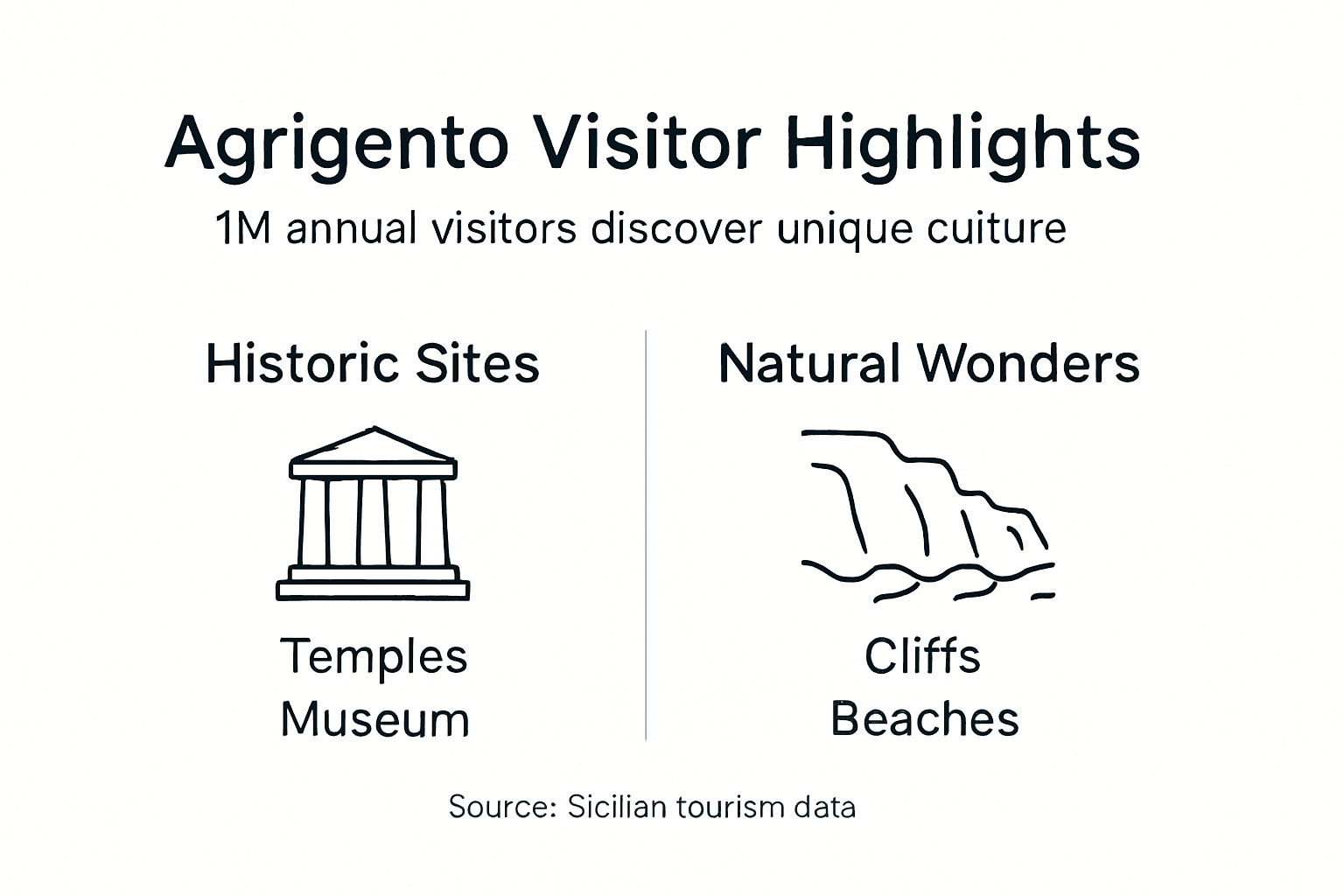 Agrigento Visitor Highlights

1M annual visitors discover unique cuiture

Historic Sites

Temples
Museum

Natural Wonders

Cliffs
Beaches

Source: Sicilian tourism data