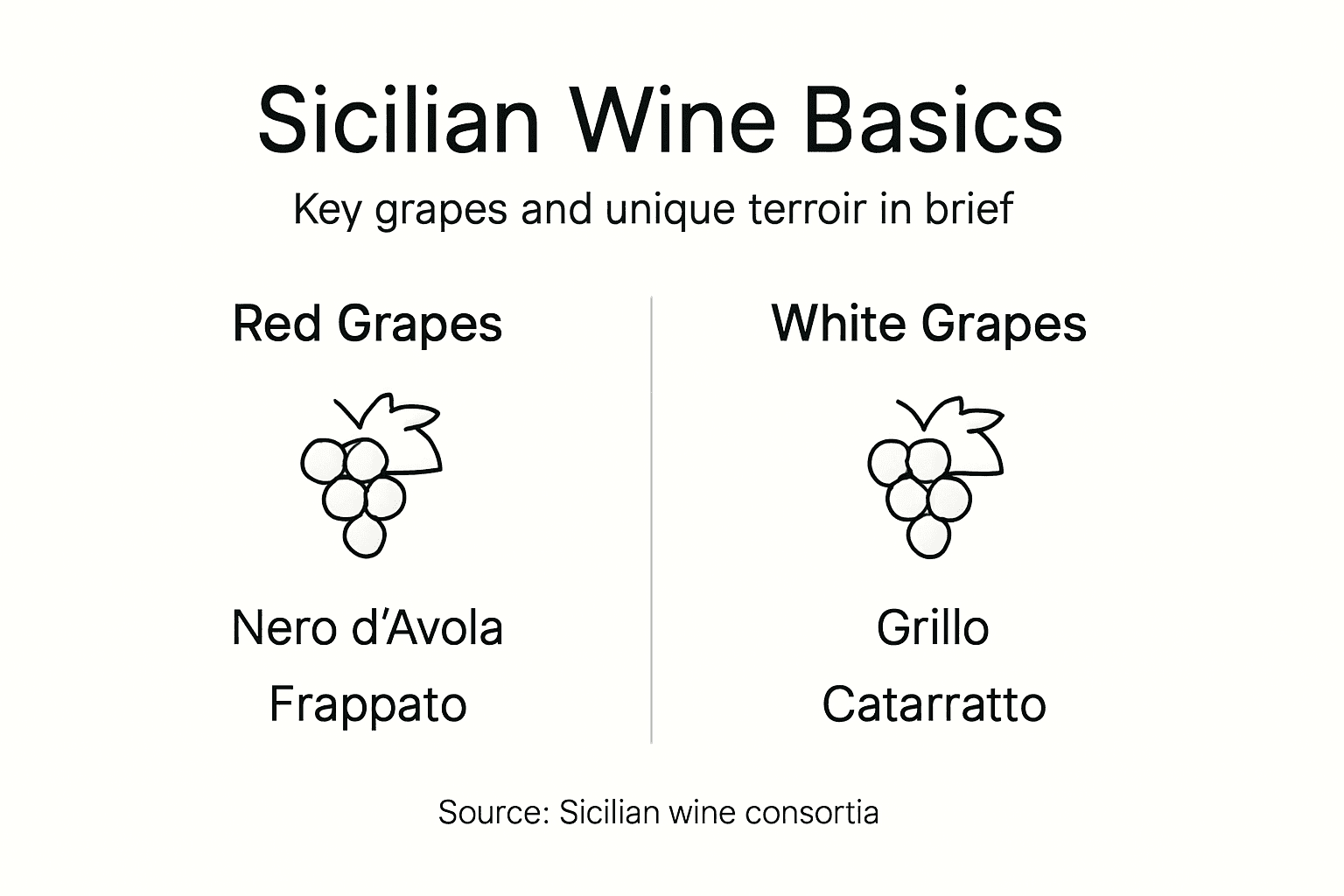 Sicilian Wine Basics

Key grapes and unique terroir in brief

Red Grapes

Nero d'Avola

Frappato

White Grapes

Grillo

Catarratto

Source: Sicilian wine consortia