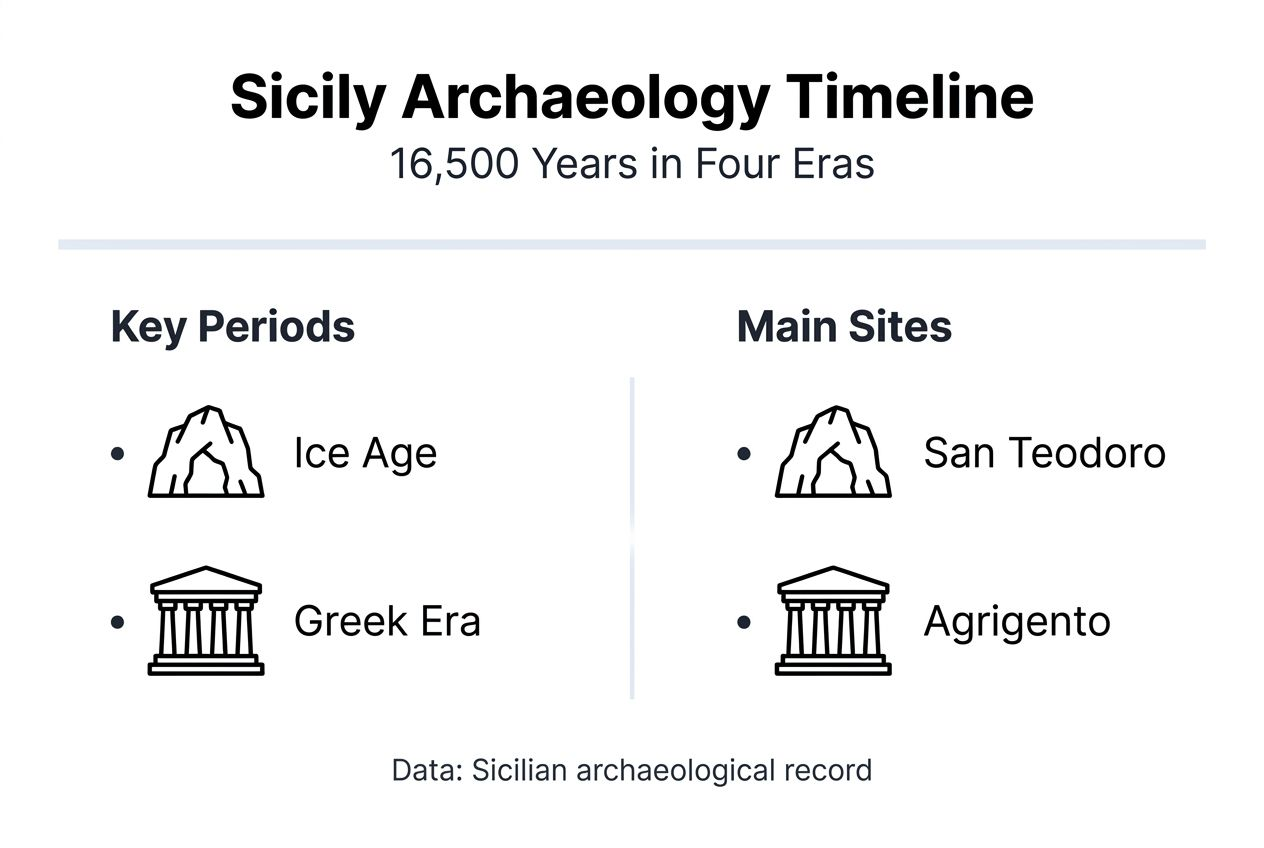 Sicily Archaeology Timeline

16,500 Years in Four Eras

Key Periods

• Ice Age

• Greek Era

Main Sites

• San Teodoro

• Agrigento

Data: Sicilian archaeological record