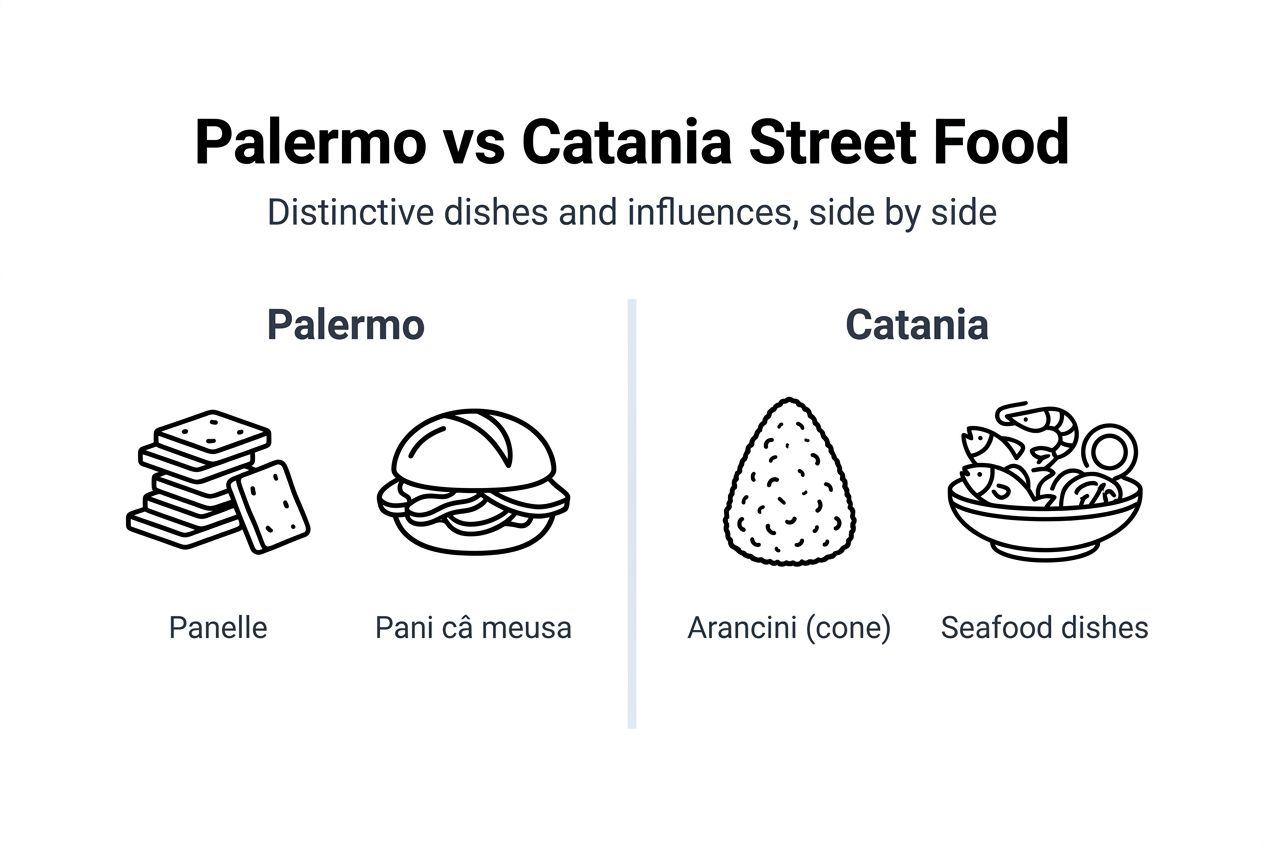 Palermo vs Catania Street Food

Distinctive dishes and influences, side by side

Palermo

Panelle

Pani câ meusa

Catania

Arancini (cone)

Seafood dishes