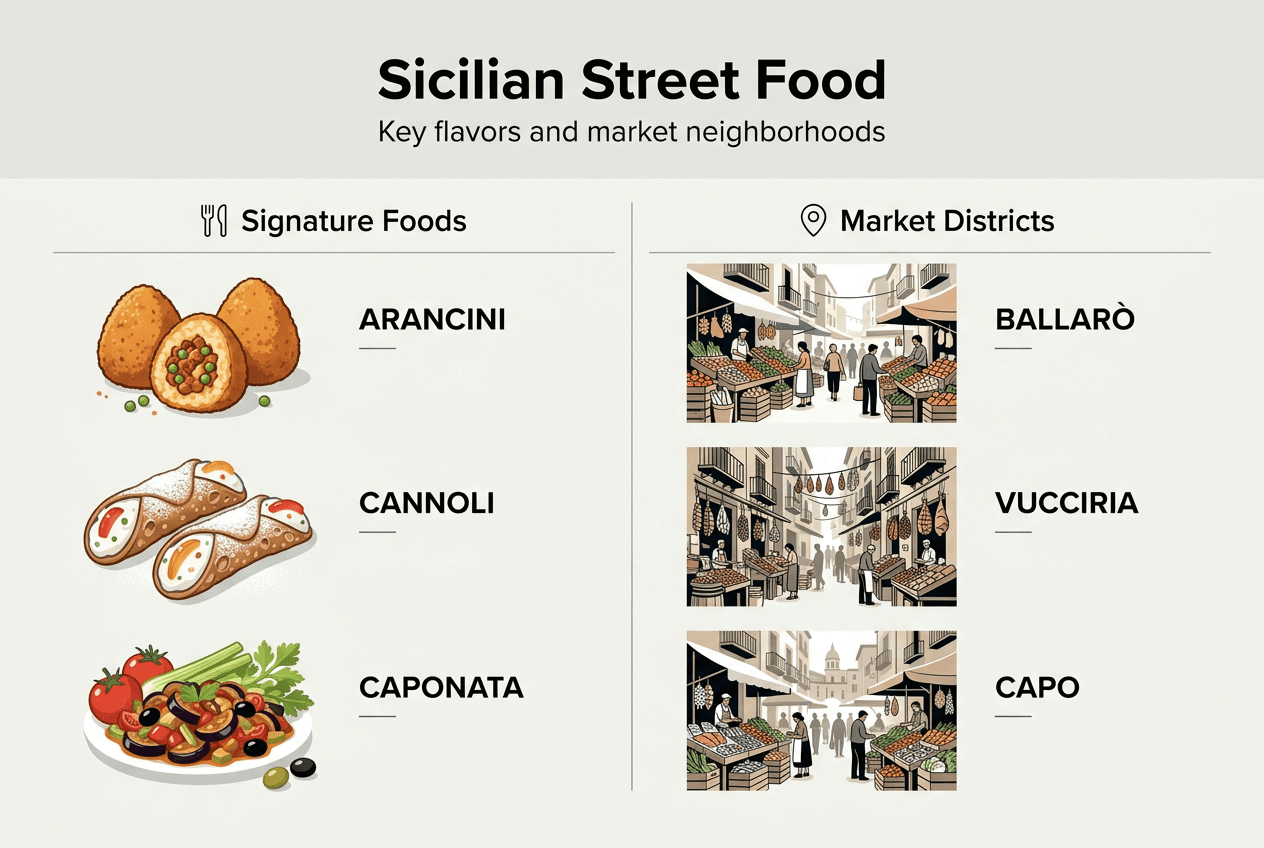 Sicilian Street Food

Key flavors and market neighborhoods

Signature Foods

ARANCINI

CANNOLI

CAPONATA

Market Districts

BALLARÒ

VUCCIRIA

CAPO