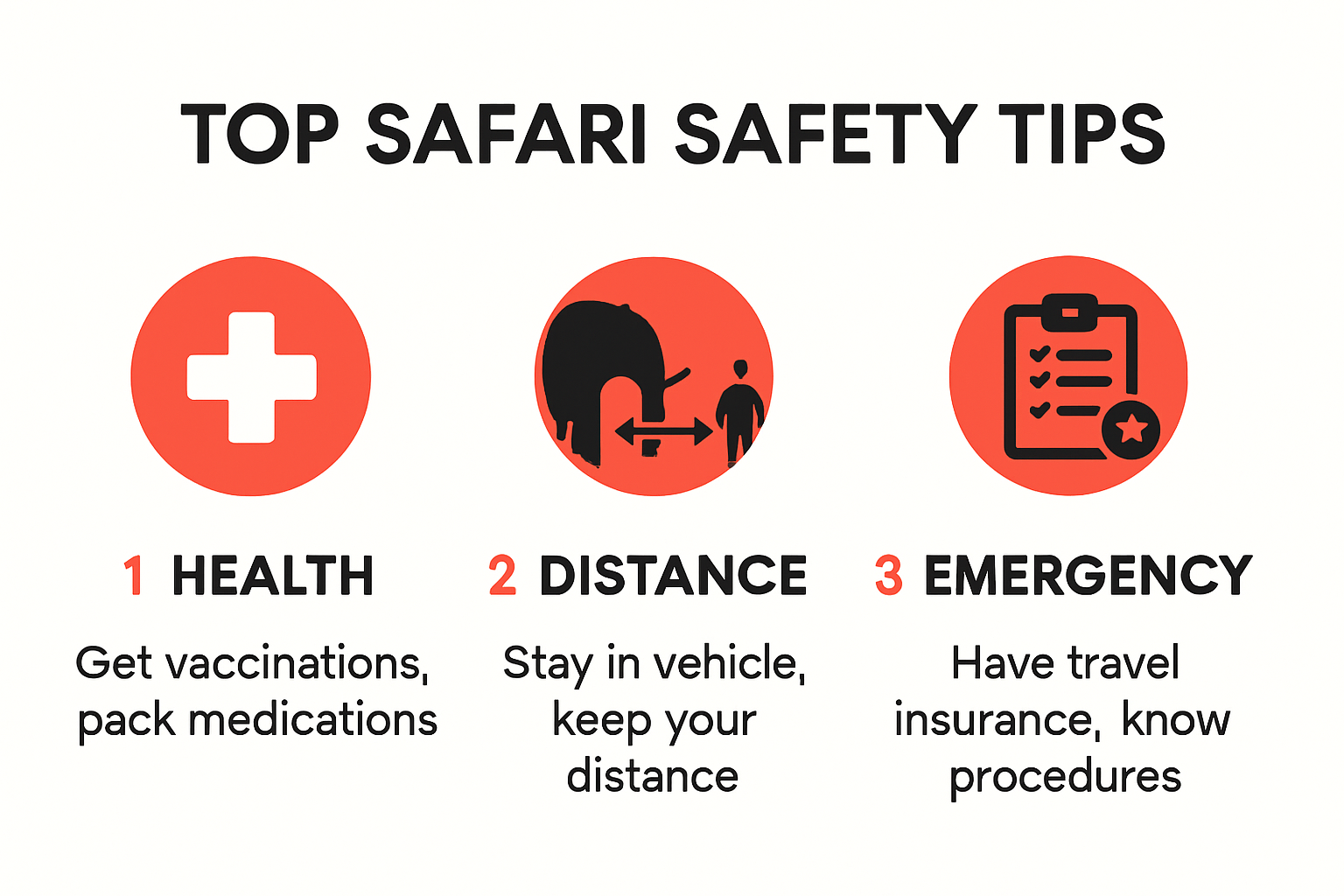 TOP SAFARI SAFETY TIPS

1 HEALTH

Get vaccinations, pack medications

2 DISTANCE

Stay in vehicle, keep your distance

3 EMERGENCY

Have travel insurance, know procedures