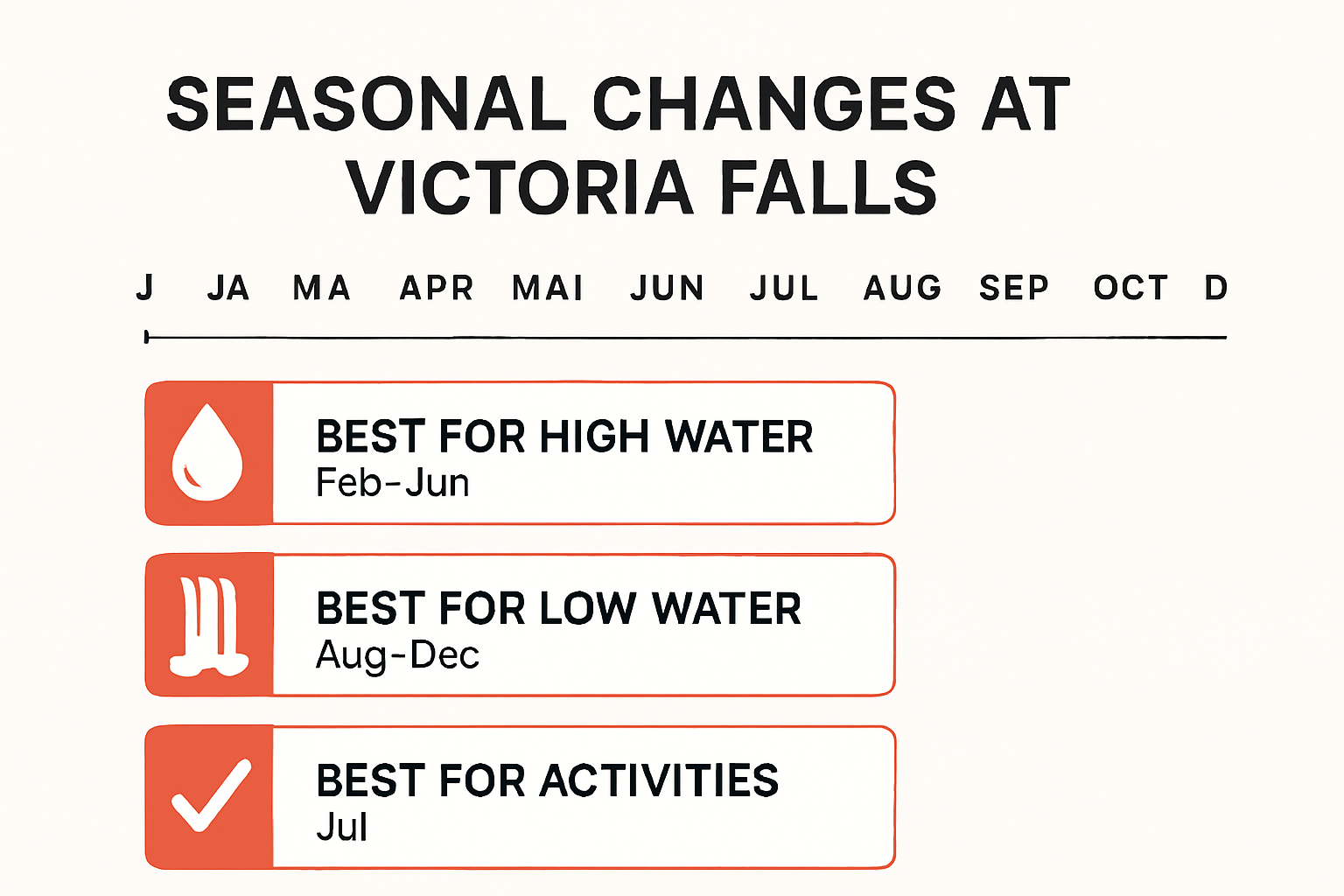 SEASONAL CHANGES AT VICTORIA FALLS

J JA MA APR MAI JUN JUL AUG SEP OCT D

BEST FOR HIGH WATER
Feb-Jun

BEST FOR LOW WATER
Aug-Dec

BEST FOR ACTIVITIES
Jul