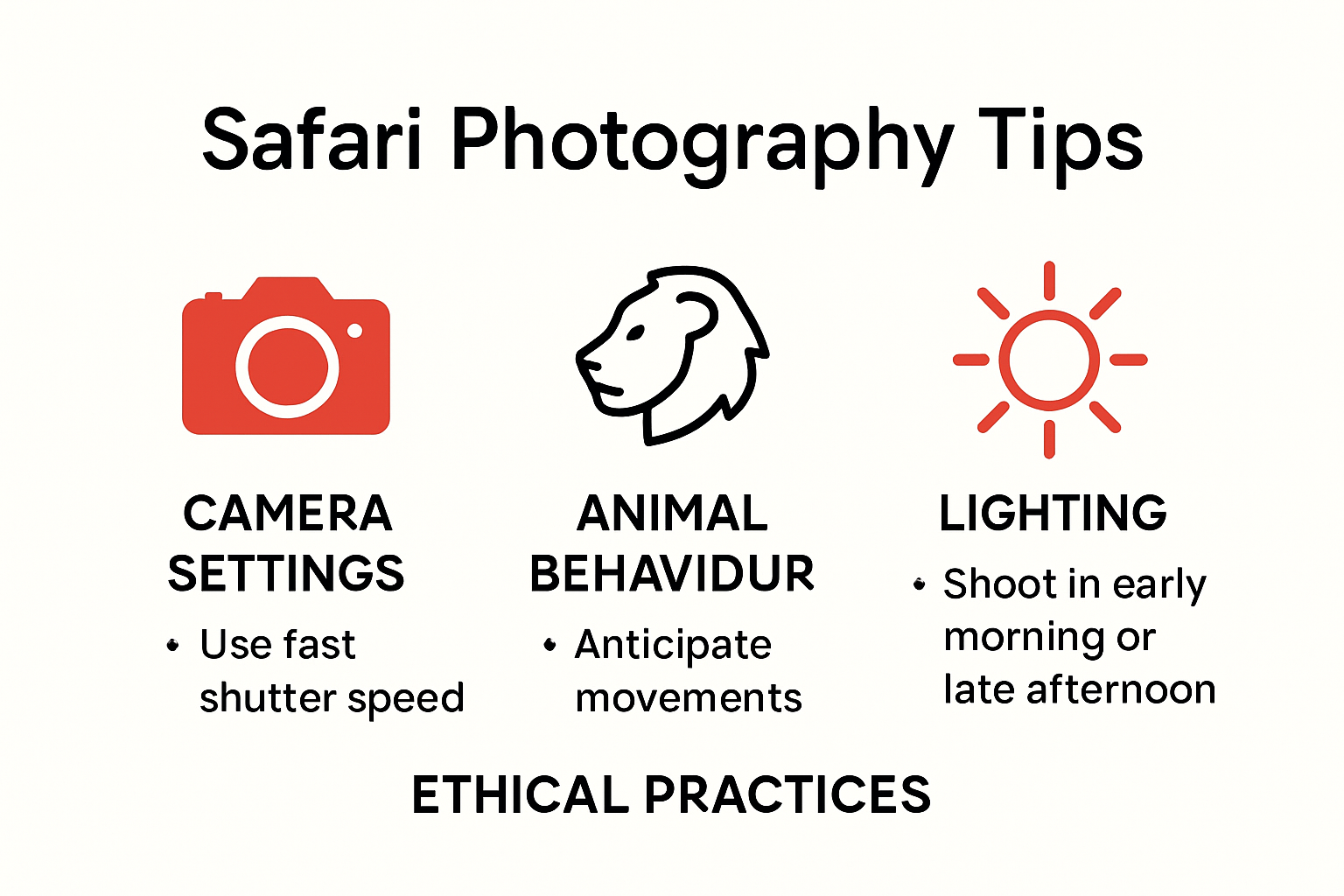 Safari Photography Tips

CAMERA SETTINGS

• Use fast shutter speed

ANIMAL BEHAVIDUR

• Anticipate movements

LIGHTING

• Shoot in early morning or late afternoon

ETHICAL PRACTICES