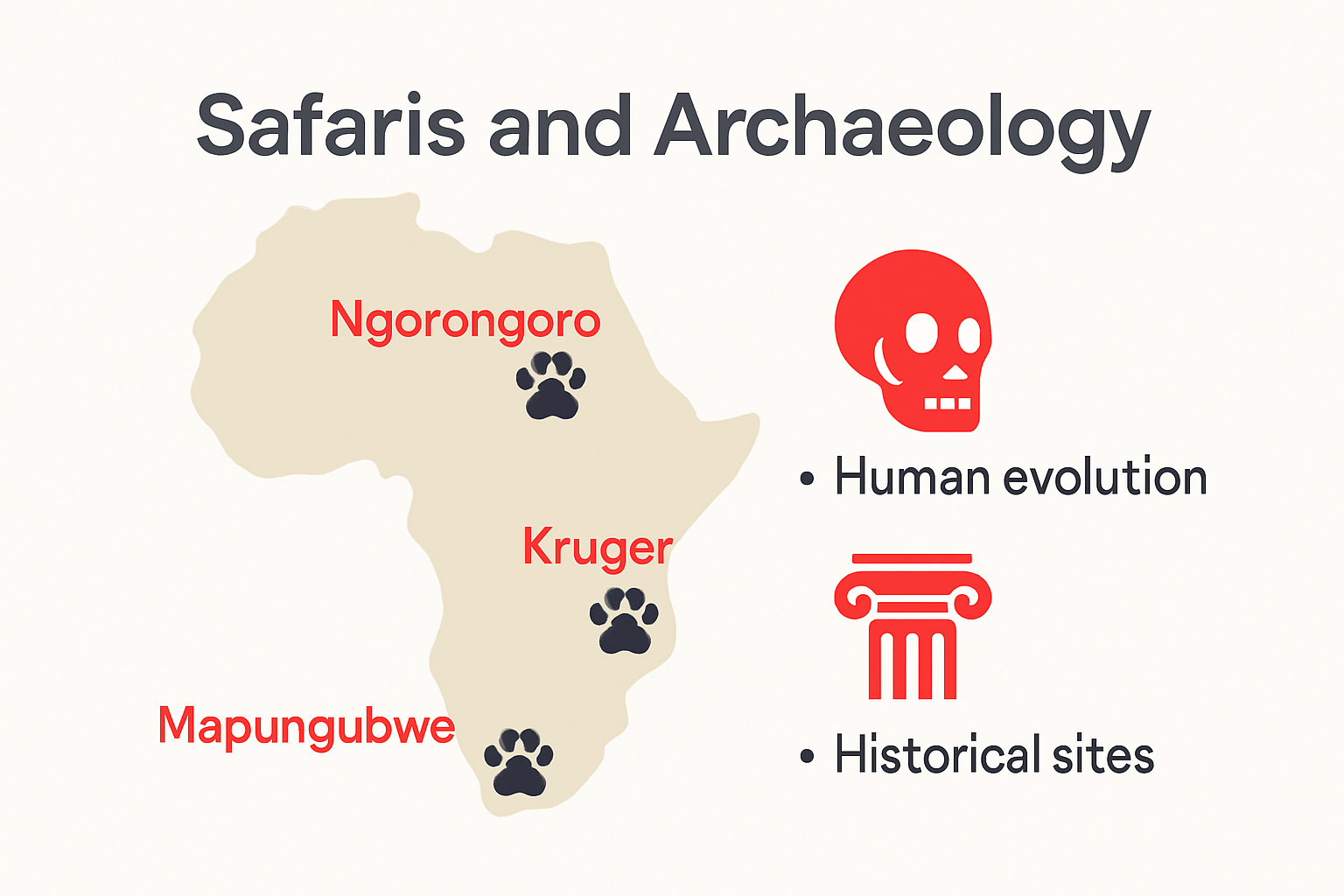 Safaris and Archaeology

Ngorongoro

Kruger

Mapungubwe

• Human evolution

• Historical sites