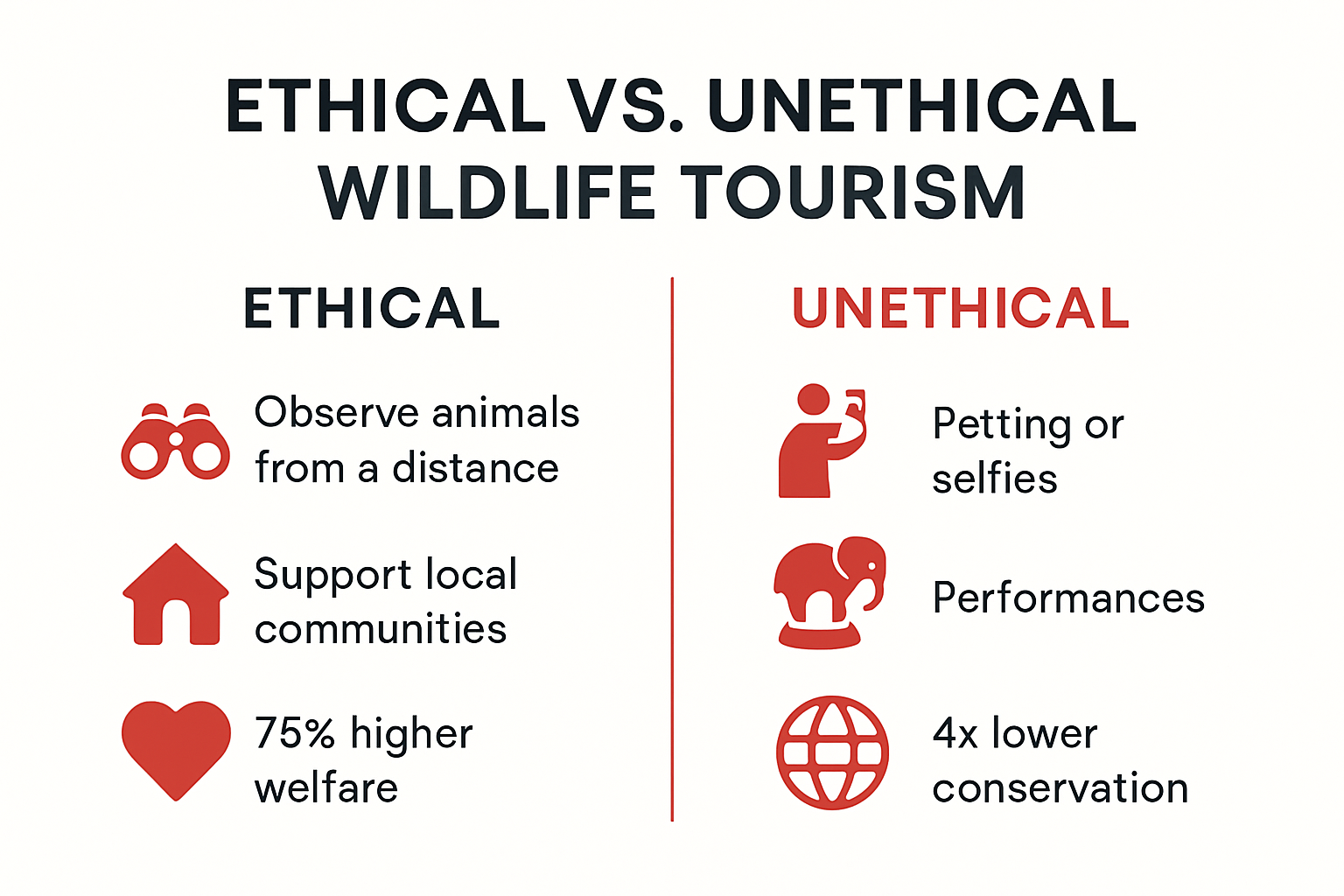 ETHICAL VS. UNETHICAL WILDLIFE TOURISM

ETHICAL

Observe animals from a distance

Support local communities

75% higher welfare

UNETHICAL

Petting or selfies

Performances

4x lower conservation