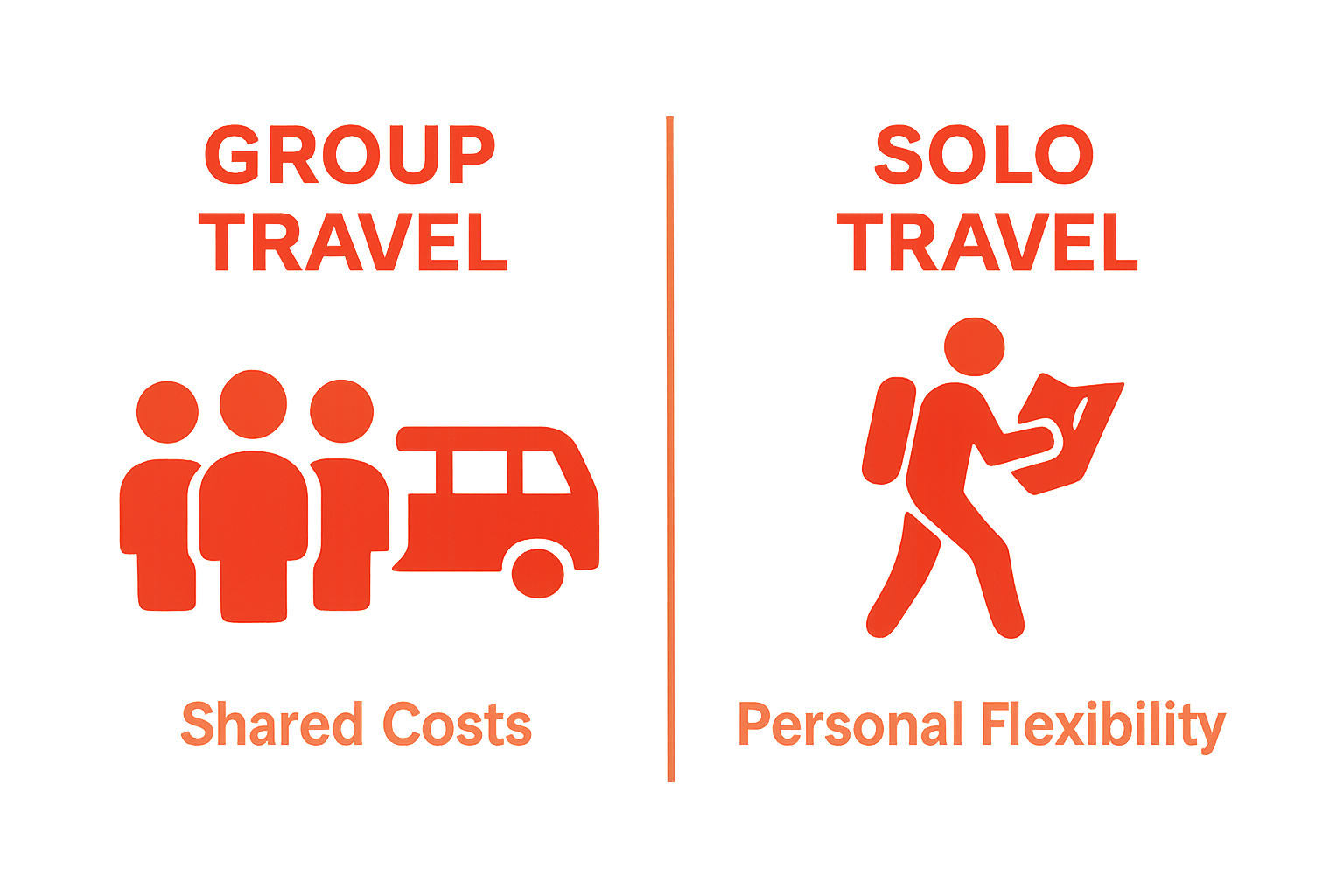 GROUP TRAVEL

Shared Costs

SOLO TRAVEL

Personal Flexibility