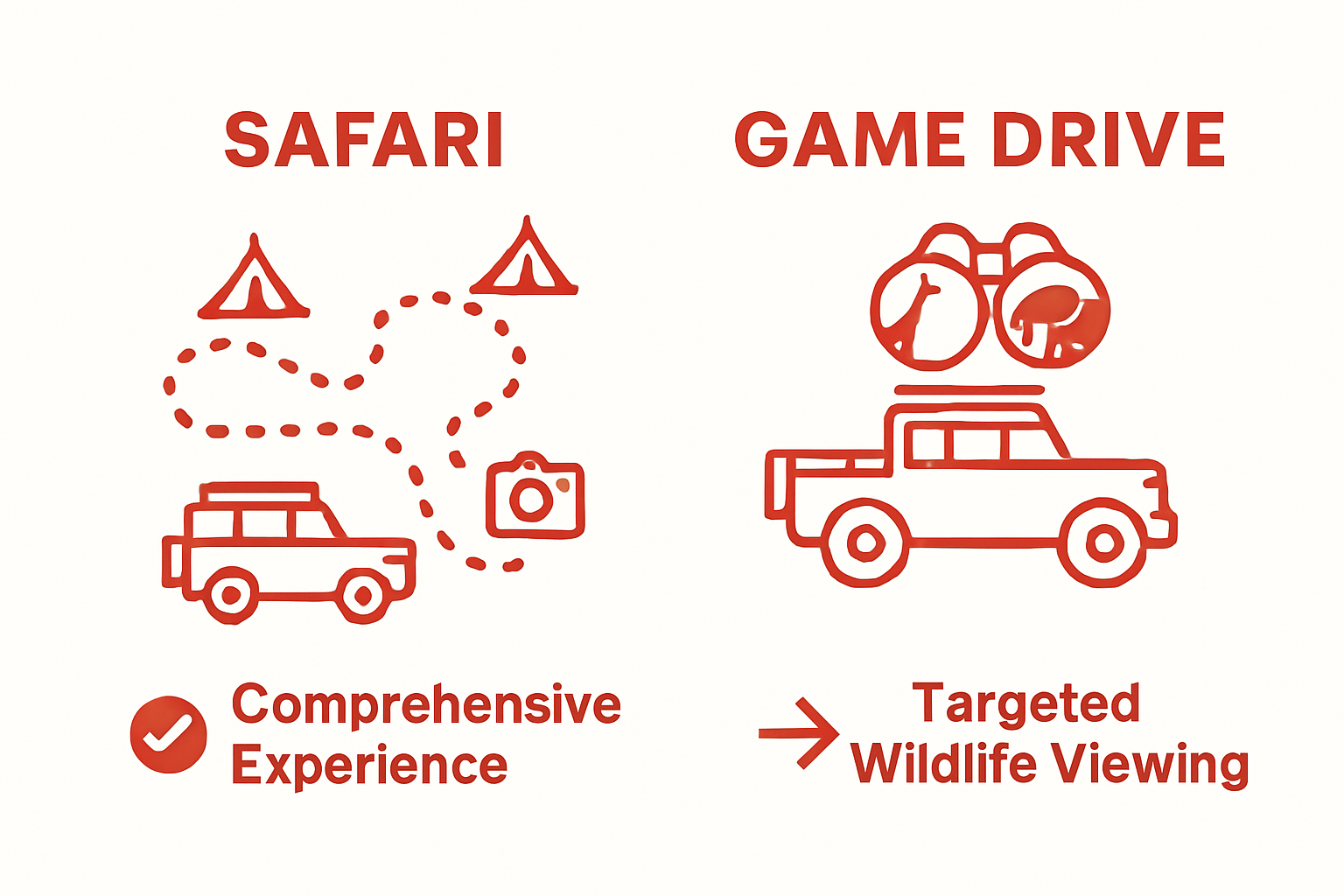 SAFARI

Comprehensive Experience

GAME DRIVE

Targeted Wildlife Viewing