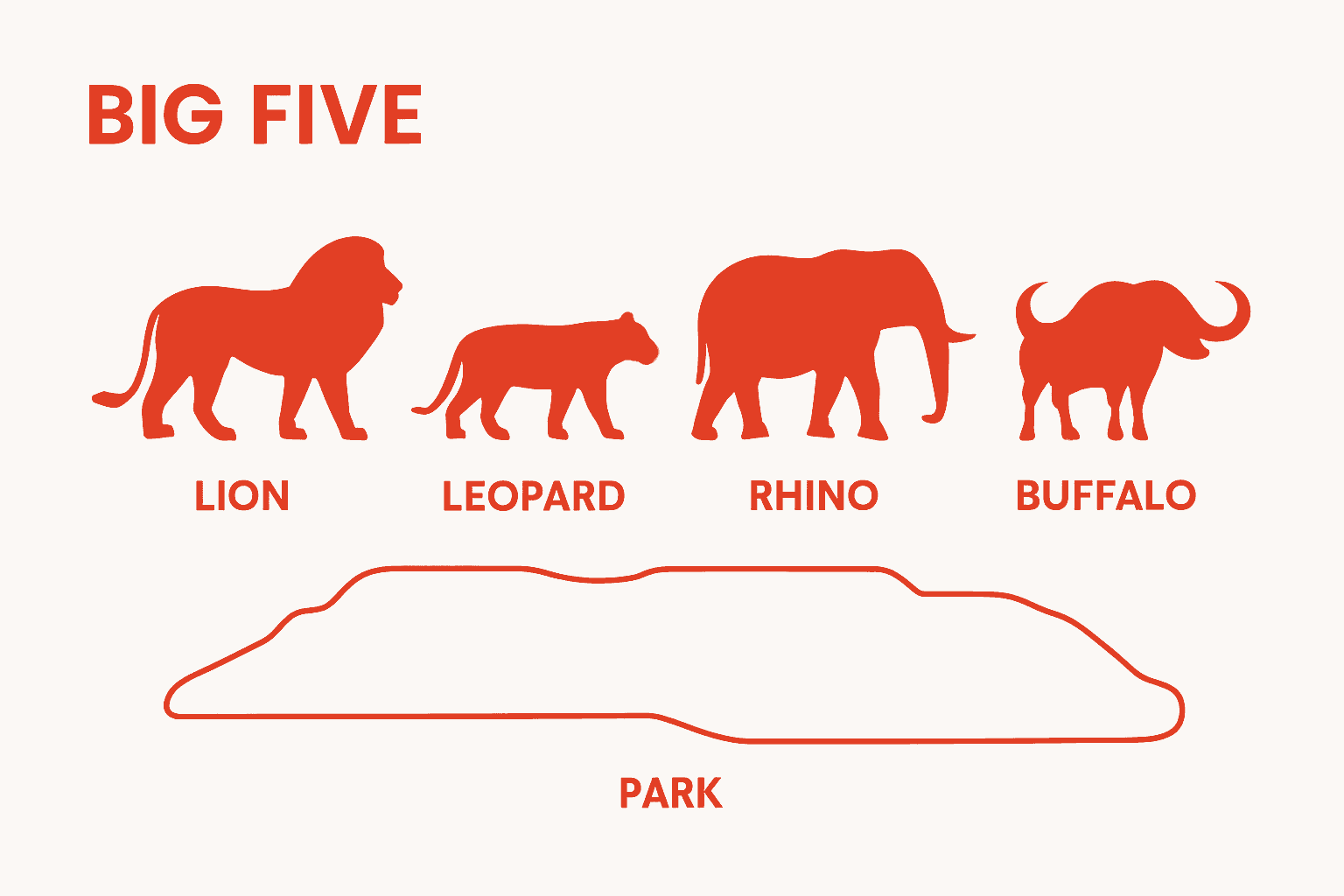 BIG FIVE

LION LEOPARD RHINO BUFFALO

PARK