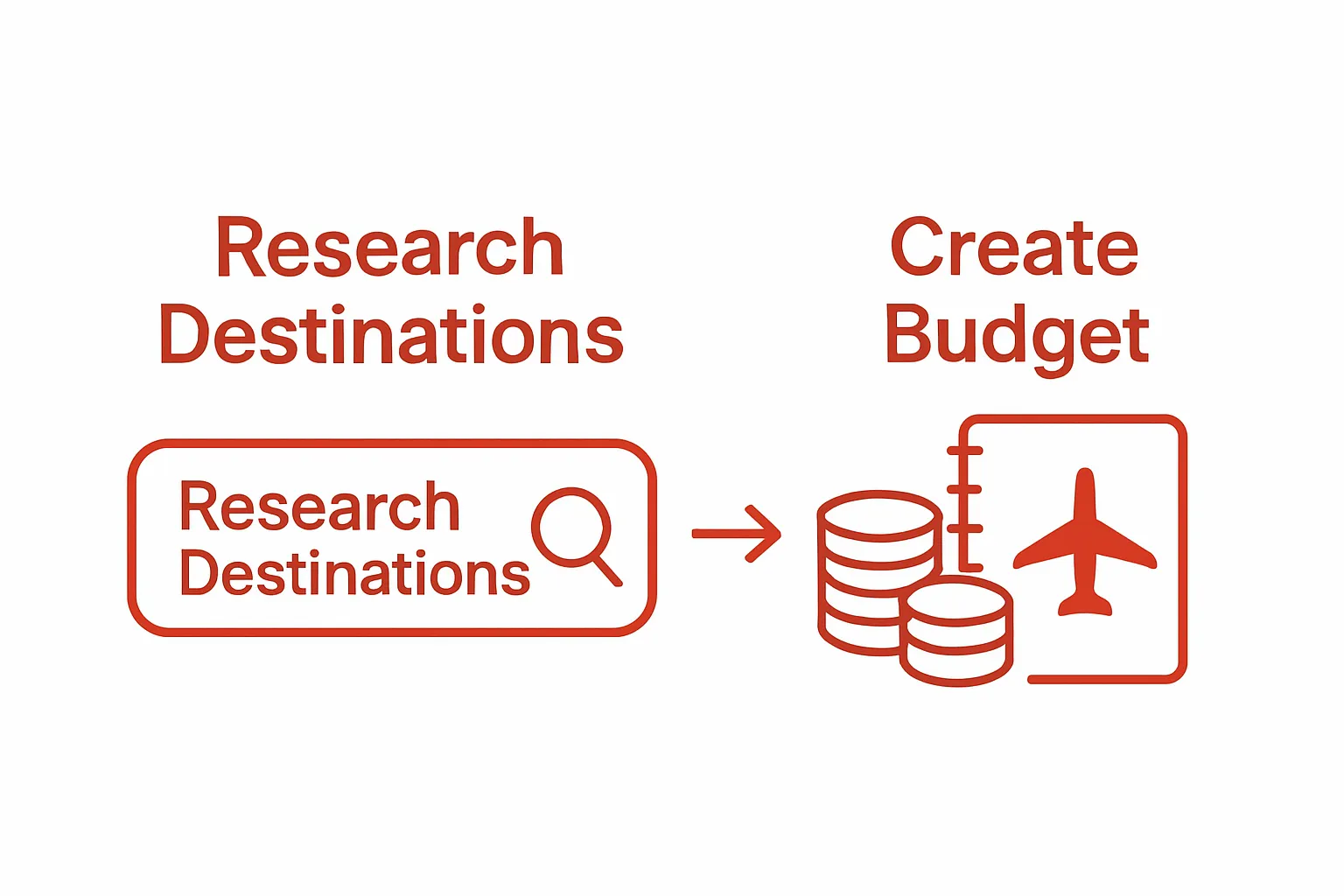 Research Destinations

Create Budget

Research Destinations