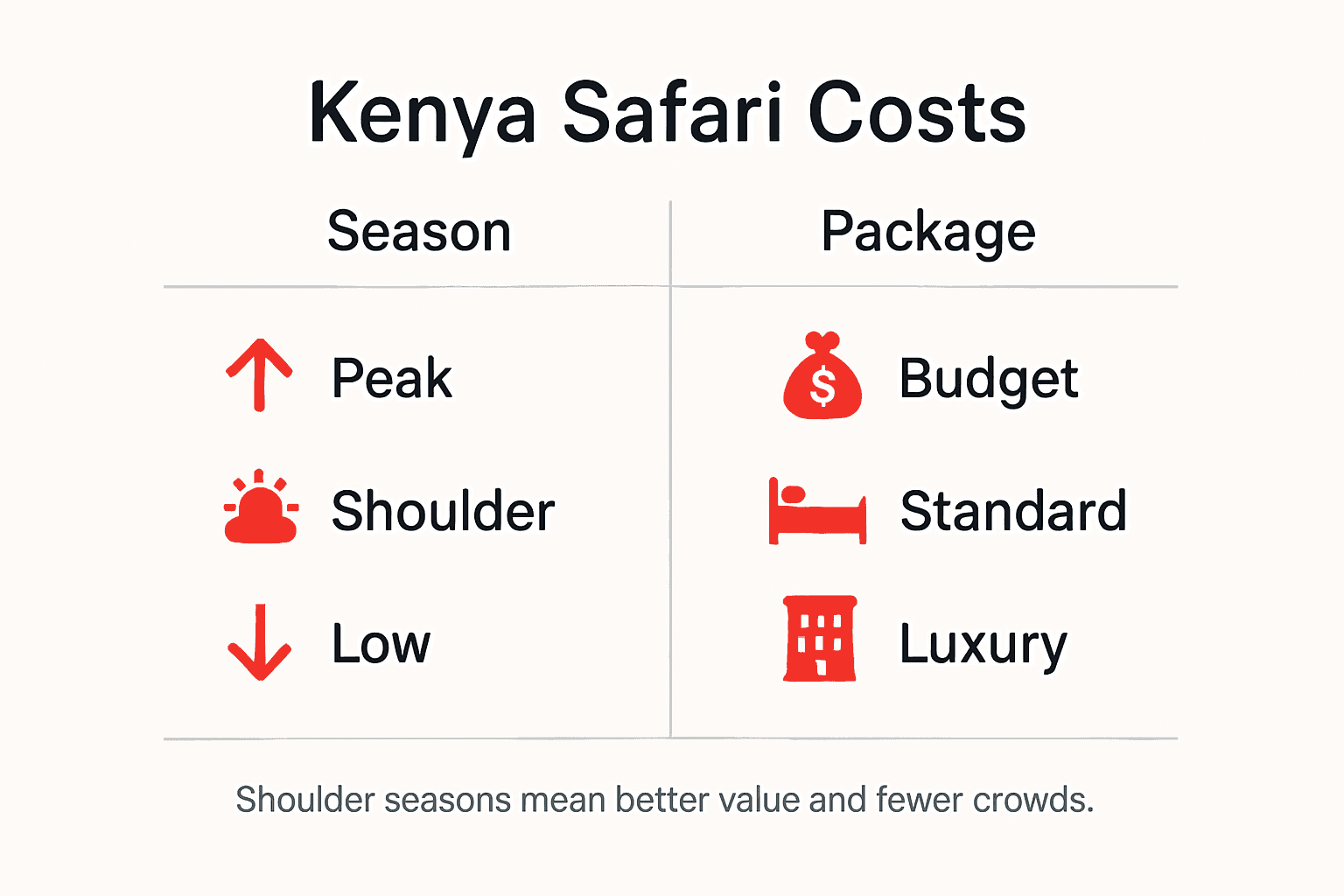 Kenya Safari Costs

| Season | Package |
|---|---|
| Peak | Budget |
| Shoulder | Standard |
| Low | Luxury |

Shoulder seasons mean better value and fewer crowds.