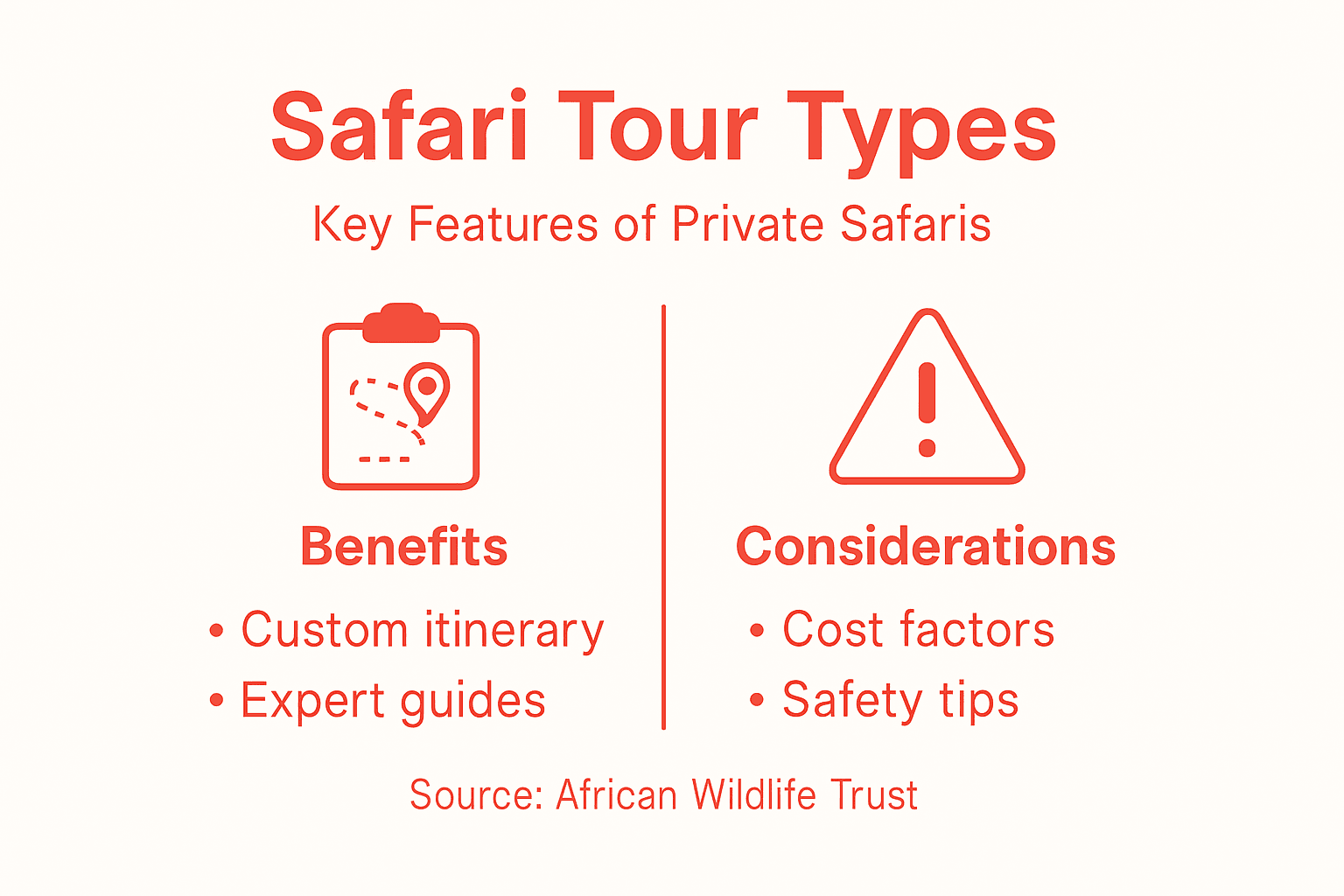 Safari Tour Types

Key Features of Private Safaris

Benefits

• Custom itinerary
• Expert guides

Considerations

• Cost factors
• Safety tips

Source: African Wildlife Trust