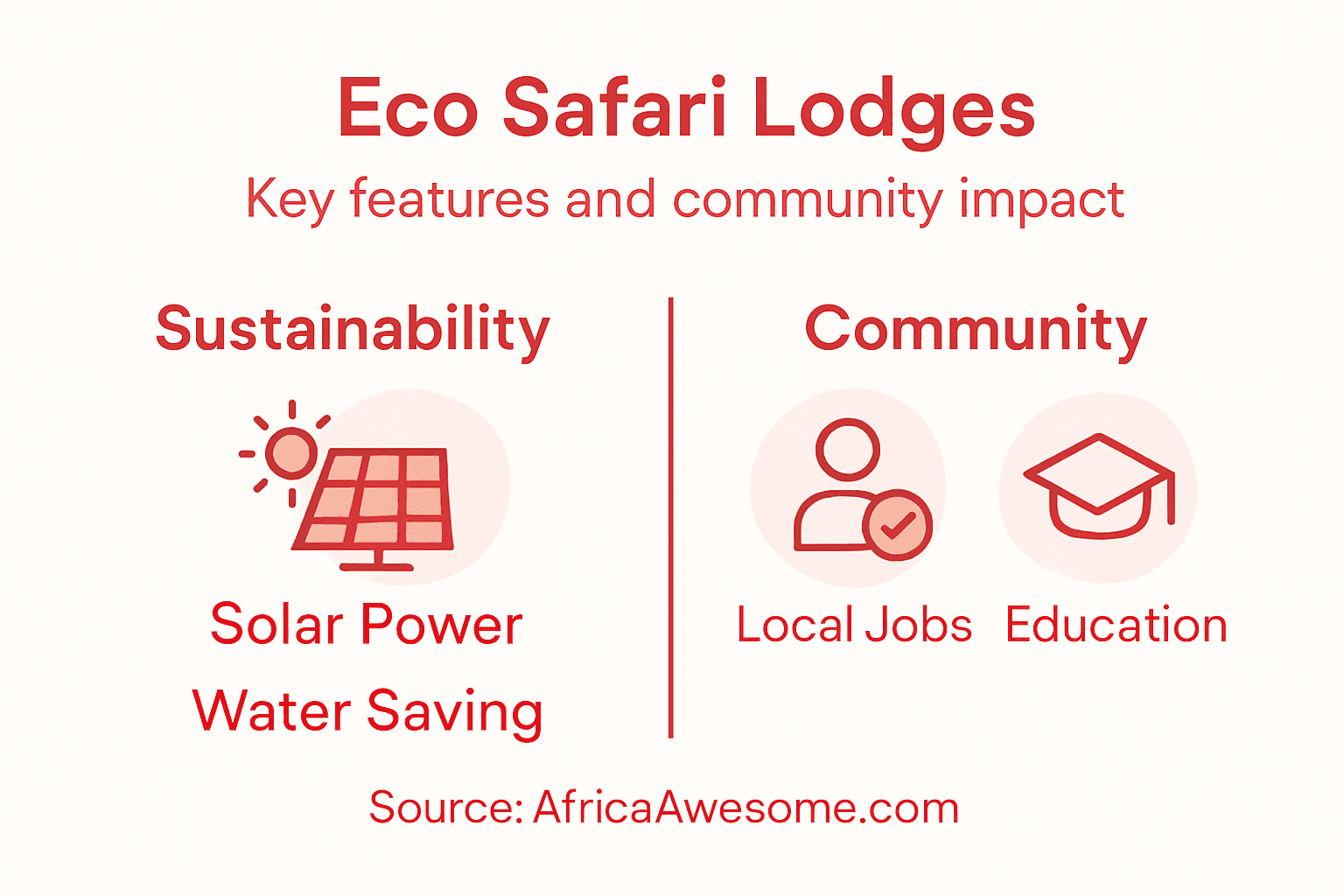 Eco Safari Lodges

Key features and community impact

Sustainability

Solar Power

Water Saving

Community

Local Jobs

Education

Source: AfricaAwesome.com