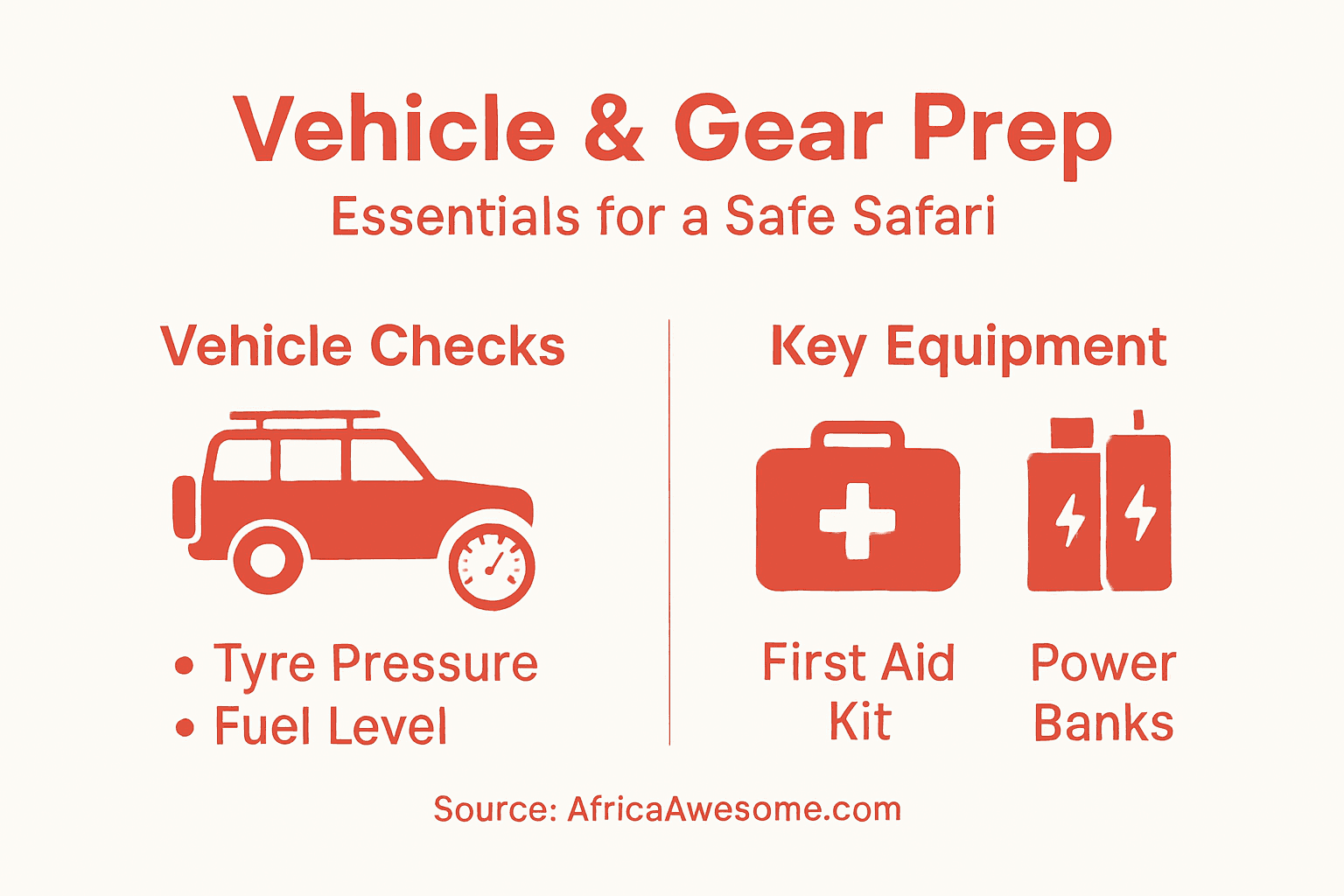 Vehicle & Gear Prep

Essentials for a Safe Safari

Vehicle Checks

• Tyre Pressure
• Fuel Level

Key Equipment

First Aid Kit

Power Banks

Source: AfricaAwesome.com