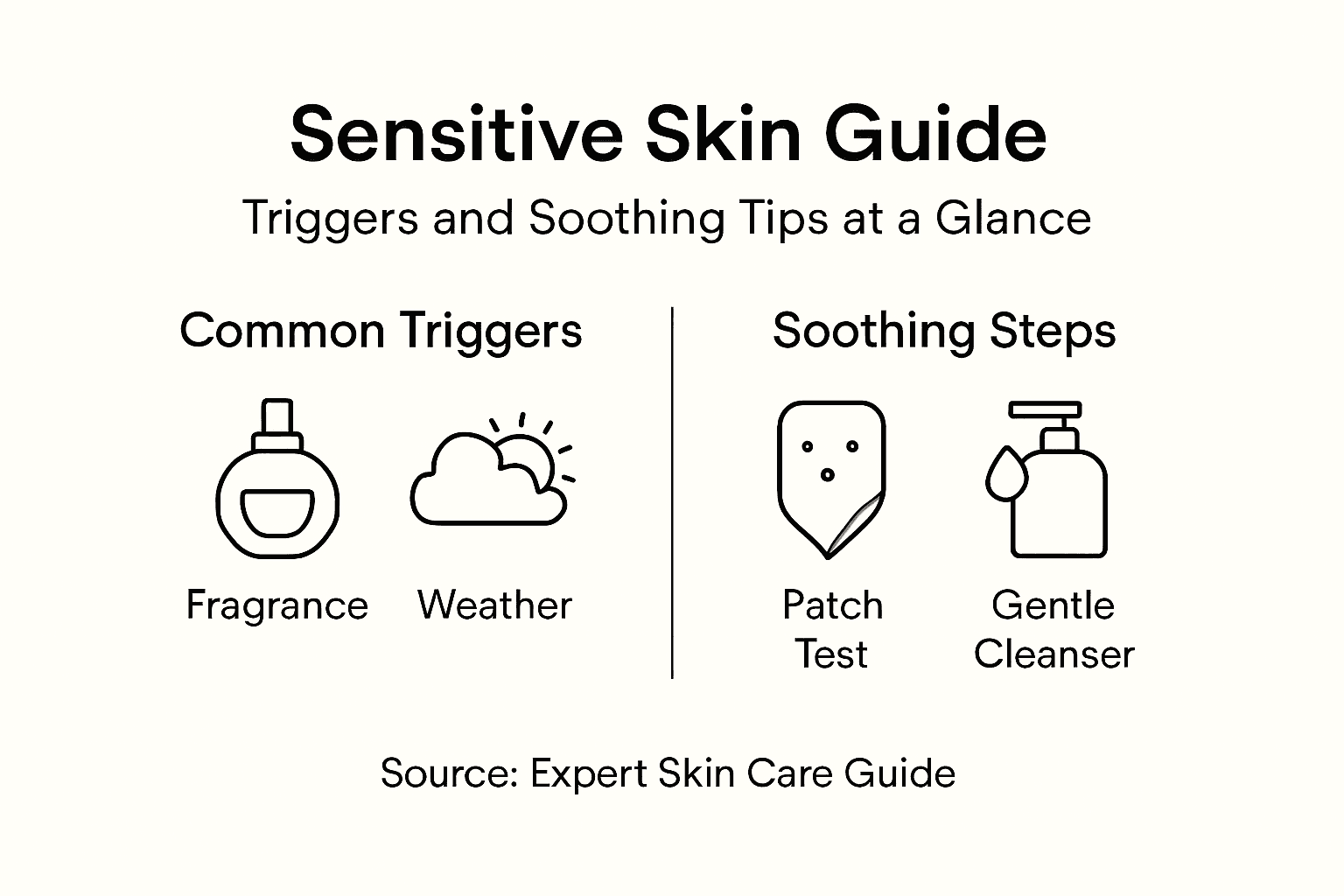 Sensitive Skin Guide

Triggers and Soothing Tips at a Glance

Common Triggers

Fragrance

Weather

Soothing Steps

Patch Test

Gentle Cleanser

Source: Expert Skin Care Guide