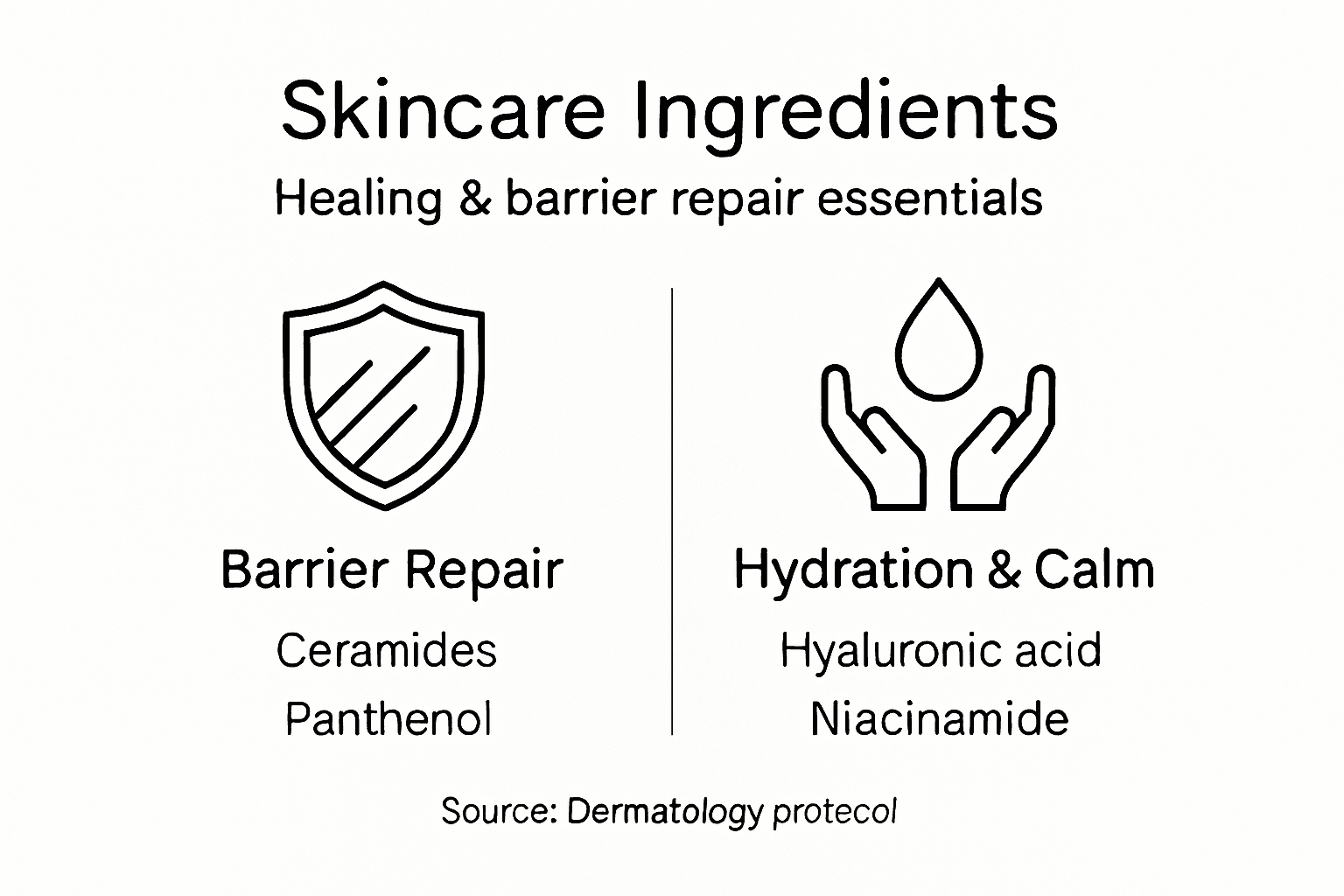 Skincare Ingredients

Healing & barrier repair essentials

Barrier Repair

Ceramides

Panthenol

Hydration & Calm

Hyaluronic acid

Niacinamide

Source: Dermatology protecol