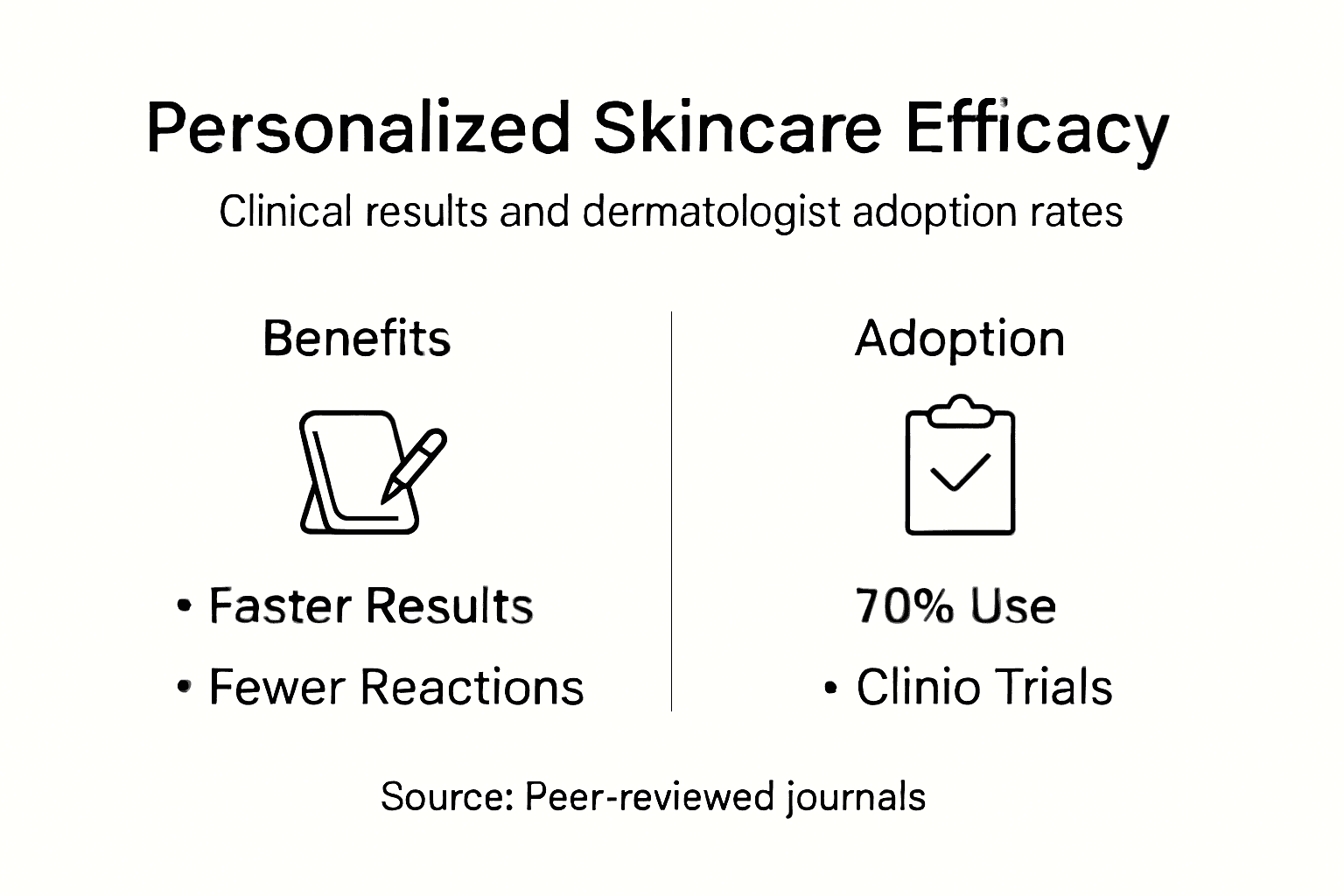 Personalized Skincare Efficacy

Clinical results and dermatologist adoption rates

Benefits

• Faster Results
• Fewer Reactions

Adoption

70% Use
• Clinio Trials

Source: Peer-reviewed journals