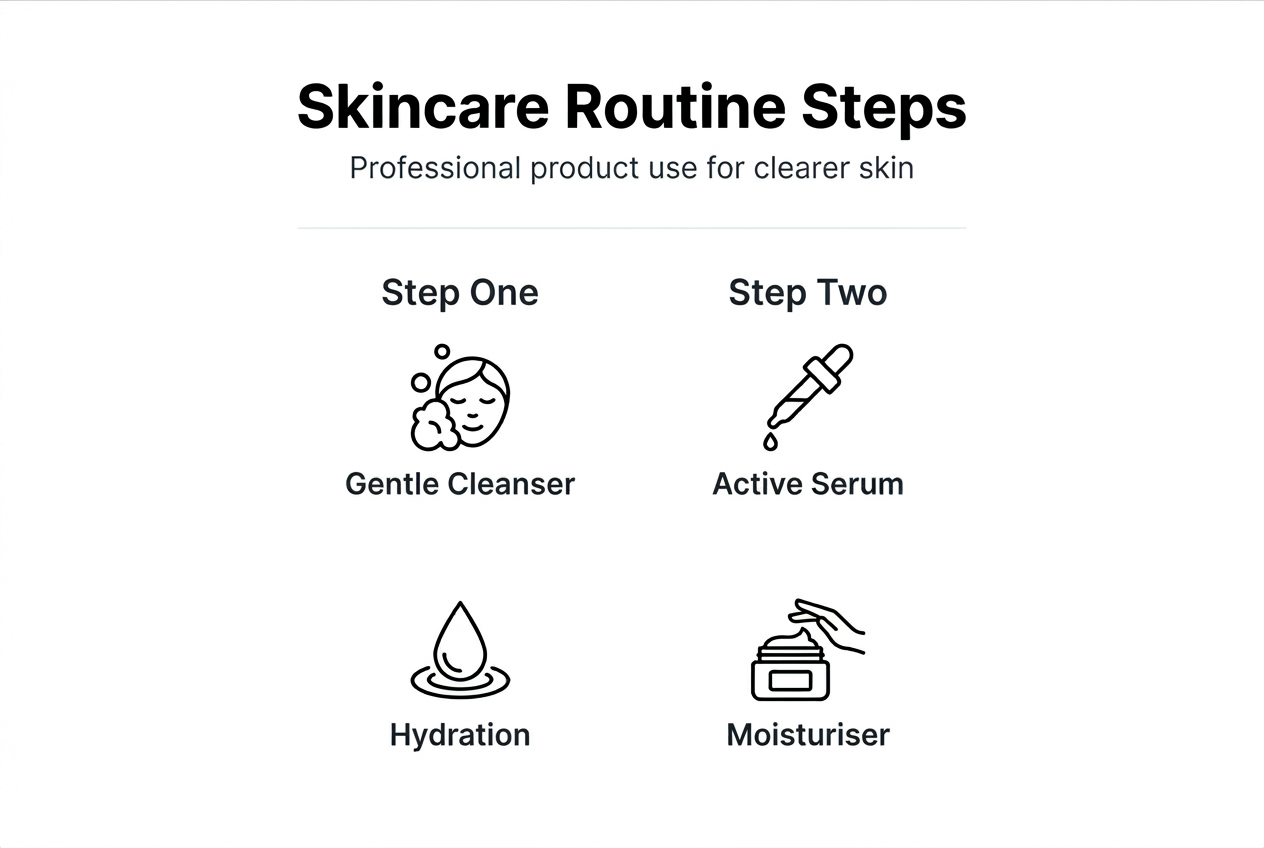 Skincare Routine Steps

Professional product use for clearer skin

Step One

Gentle Cleanser

Step Two

Active Serum

Hydration

Moisturiser