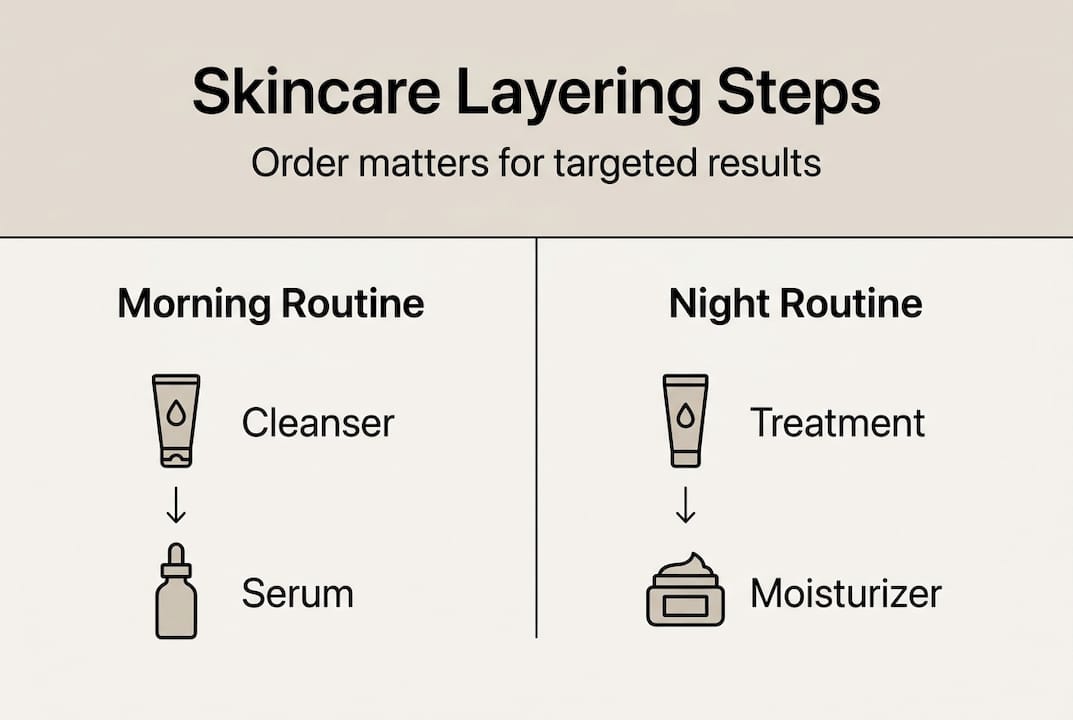 Skincare Layering Steps

Order matters for targeted results

Morning Routine

Cleanser

↓

Serum

Night Routine

Treatment

↓

Moisturizer