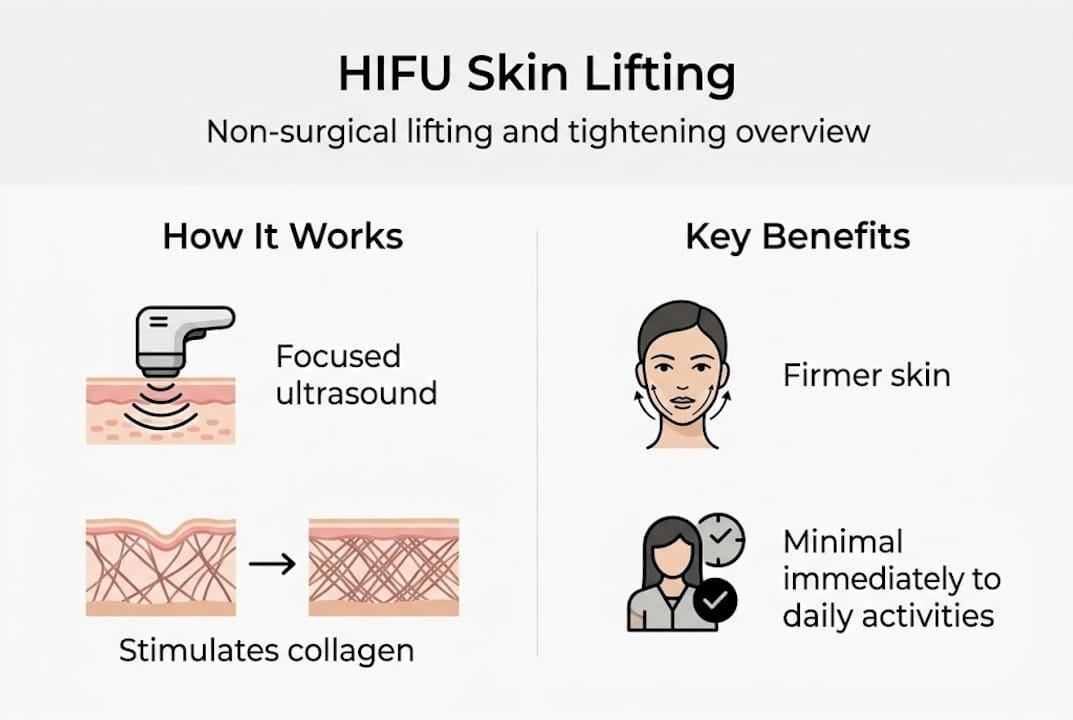 HIFU Skin Lifting

Non-surgical lifting and tightening overview

How It Works

Focused ultrasound

Stimulates collagen

Key Benefits

Firmer skin

Minimal immediately to daily activities