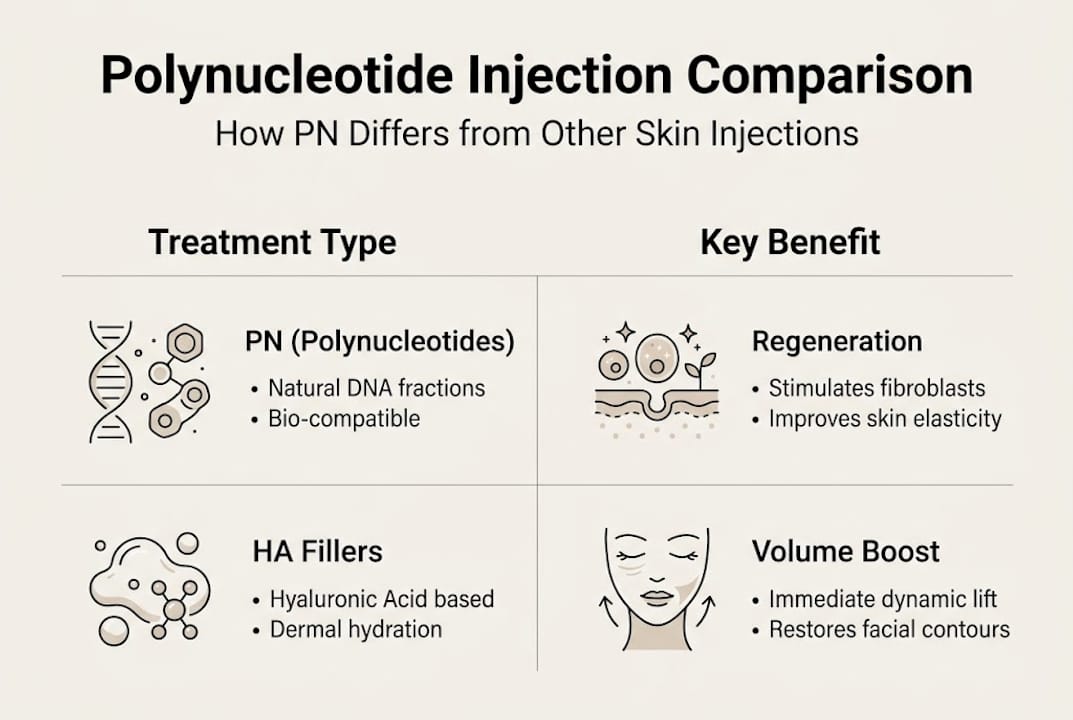 Polynucleotide Injection Comparison

How PN Differs from Other Skin Injections

| Treatment Type | Key Benefit |
|---|---|
| PN (Polynucleotides) • Natural DNA fractions • Bio-compatible | Regeneration • Stimulates fibroblasts • Improves skin elasticity |
| HA Fillers • Hyaluronic Acid based • Dermal hydration | Volume Boost • Immediate dynamic lift • Restores facial contours |