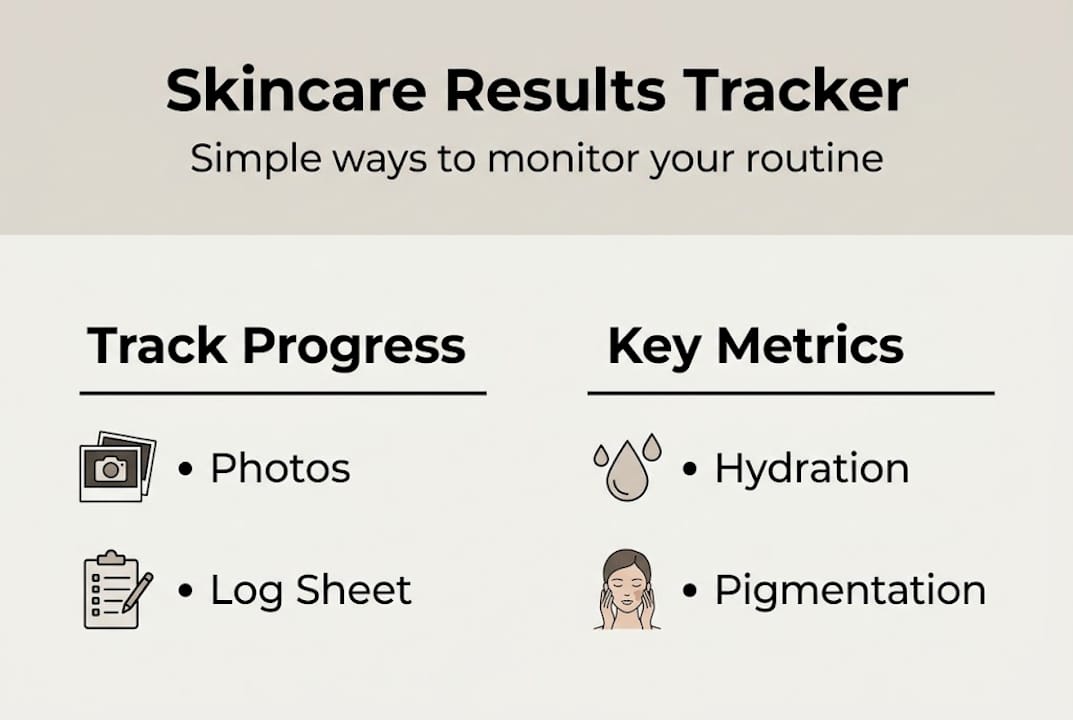 Skincare Results Tracker

Simple ways to monitor your routine

Track Progress

• Photos

• Log Sheet

Key Metrics

• Hydration

• Pigmentation