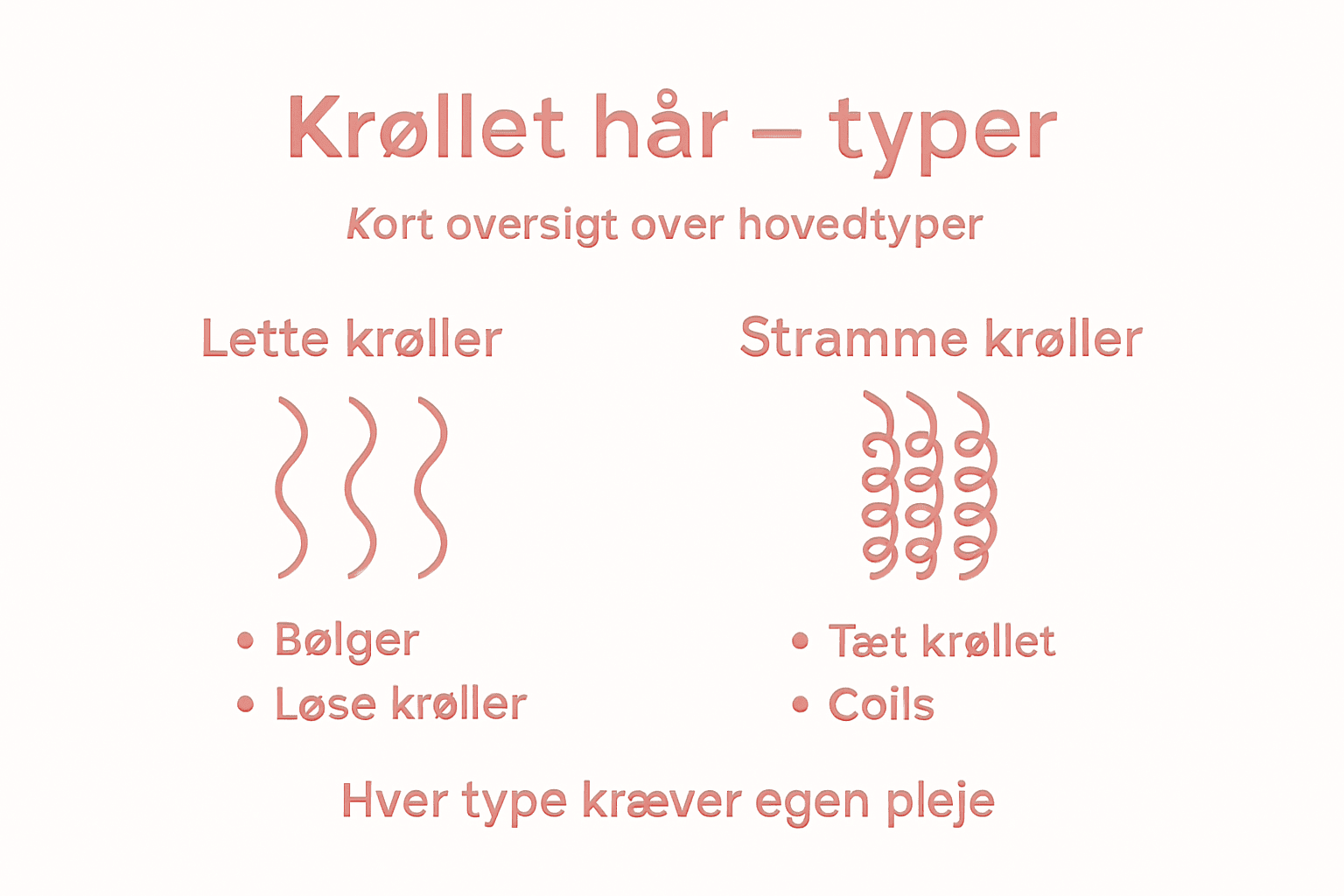 Krøllet hår – typer

Kort oversigt over hovedtyper

Lette krøller

• Bølger
• Løse krøller

Stramme krøller

• Tæt krøllet
• Coils

Hver type kræver egen pleje