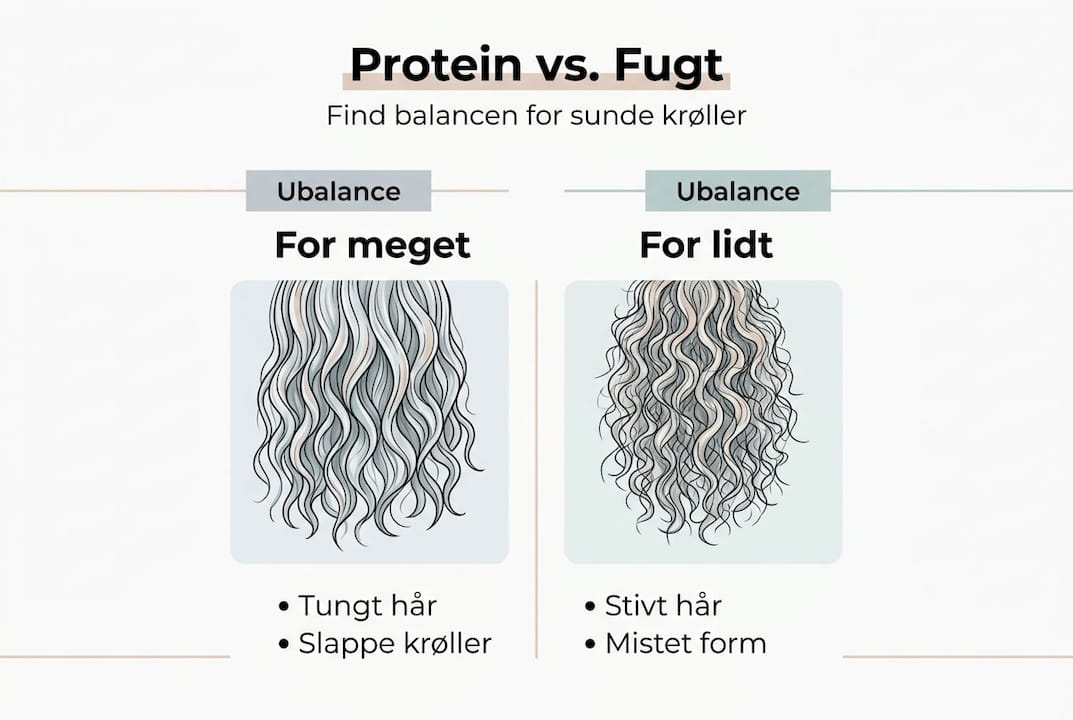 Protein vs. Fugt

Find balancen for sunde krøller

Ubalance

For meget

• Tungt hår
• Slappe krøller

Ubalance

For lidt

• Stivt hår
• Mistet form