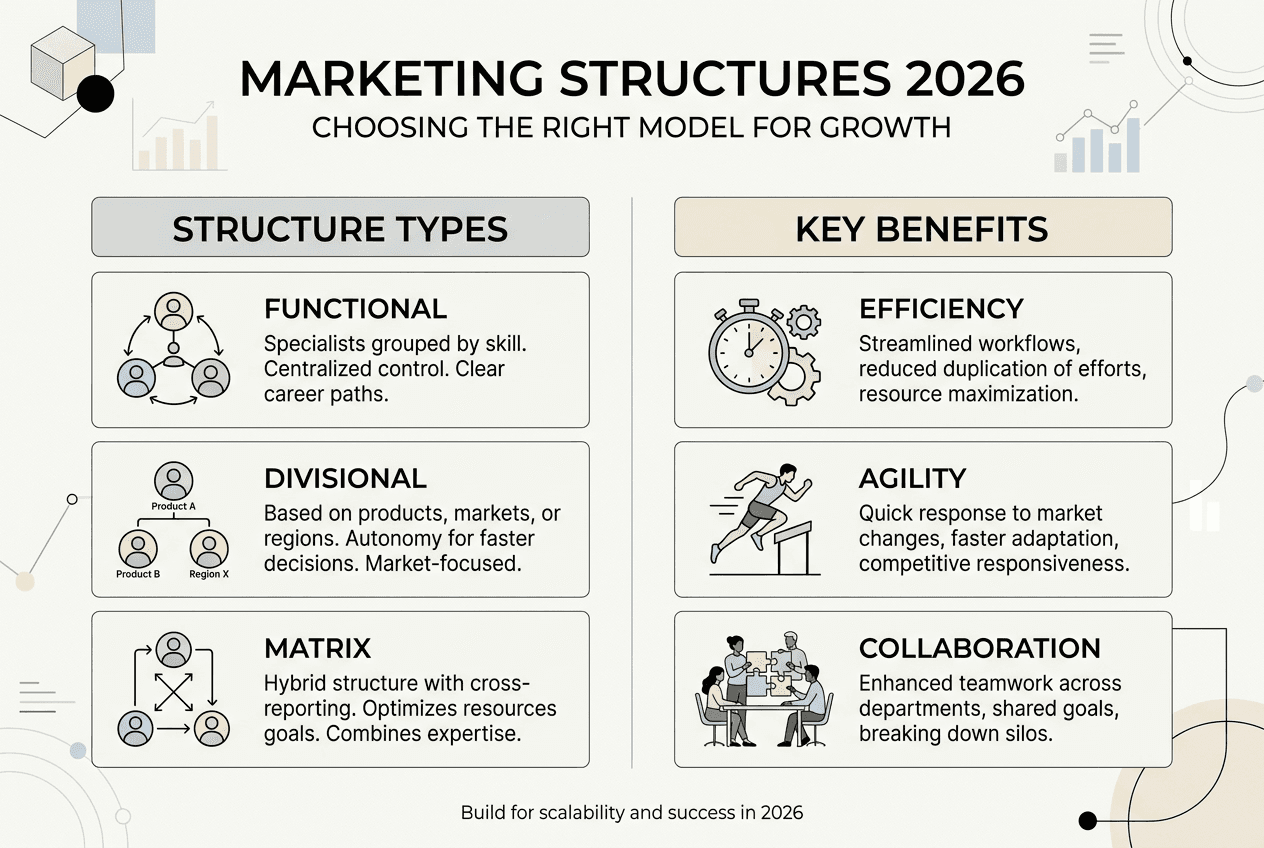 MARKETING STRUCTURES 2026
CHOOSING THE RIGHT MODEL FOR GROWTH

STRUCTURE TYPES

FUNCTIONAL
Specialists grouped by skill. Centralized control. Clear career paths.

Product A
Product B
Region X

DIVISIONAL
Based on products, markets, or regions. Autonomy for faster decisions. Market-focused.

MATRIX
Hybrid structure with cross-reporting. Optimizes resources goals. Combines expertise.

KEY BENEFITS

EFFICIENCY
Streamlined workflows, reduced duplication of efforts, resource maximization.

AGILITY
Quick response to market changes, faster adaptation, competitive responsiveness.

COLLABORATION
Enhanced teamwork across departments, shared goals, breaking down silos.

Build for scalability and success in 2026