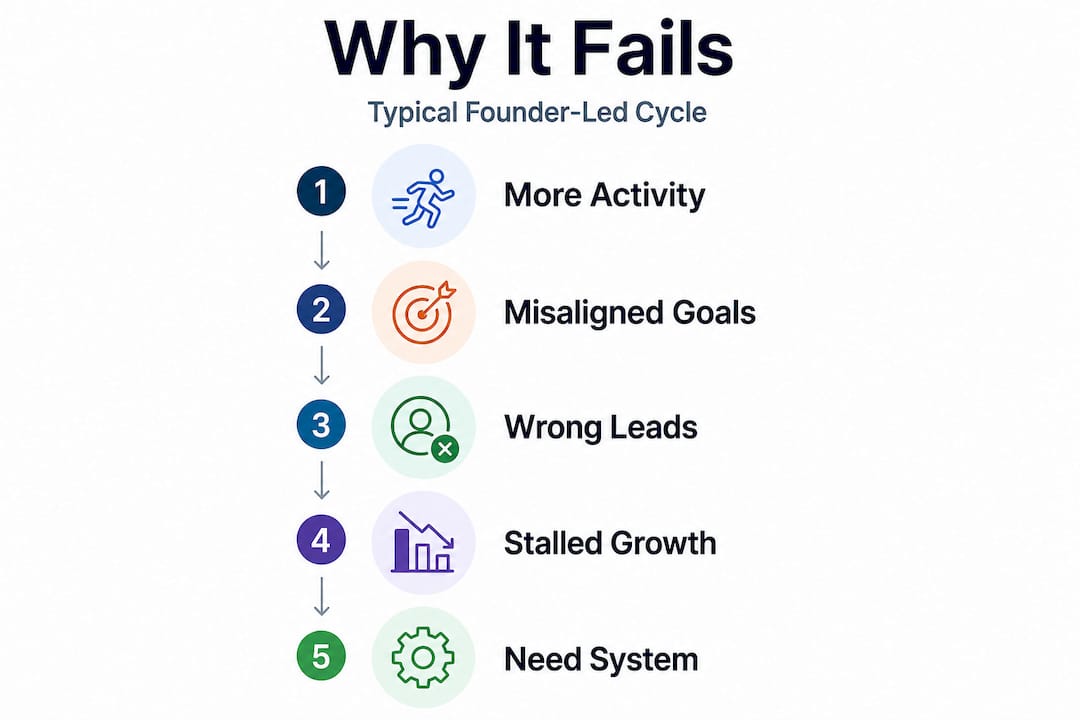 Why It Fails

Typical Founder-Led Cycle

1 More Activity

2 Misaligned Goals

3 Wrong Leads

4 Stalled Growth

5 Need System