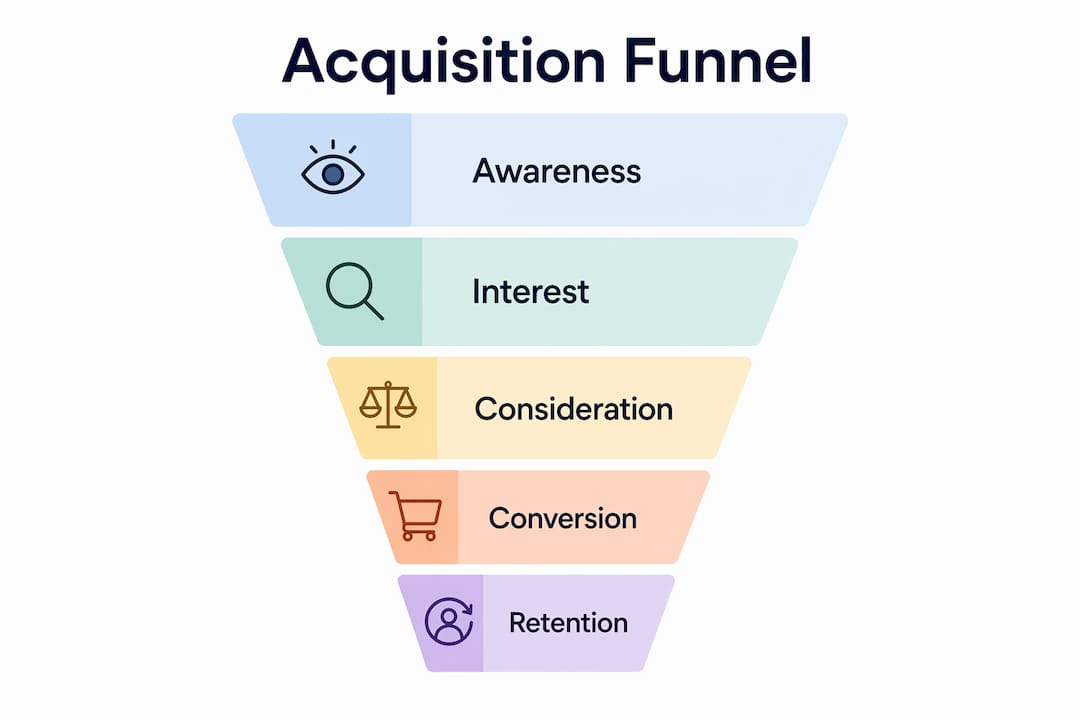 Acquisition Funnel

Awareness

Interest

Consideration

Conversion

Retention