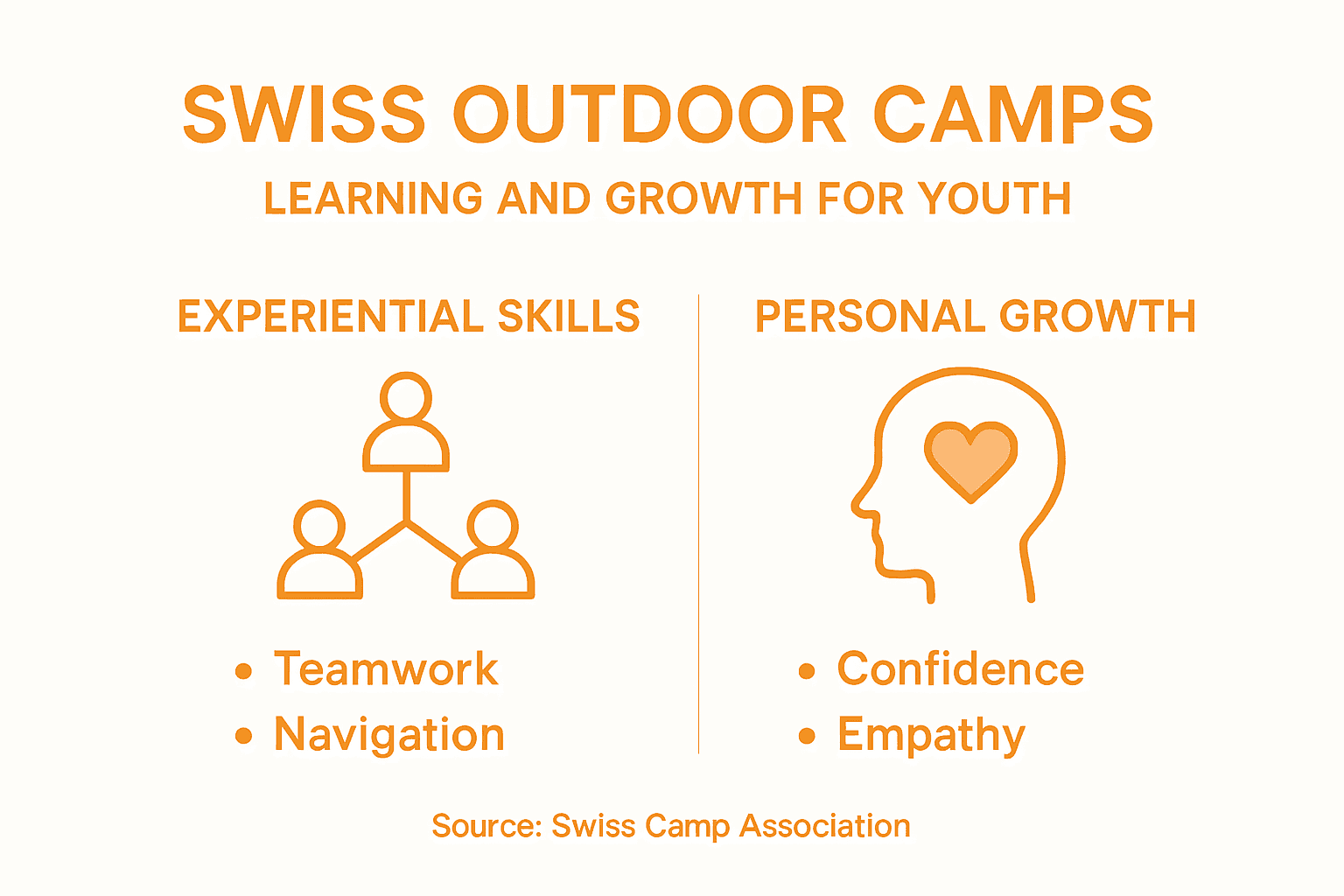 SWISS OUTDOOR CAMPS
LEARNING AND GROWTH FOR YOUTH

EXPERIENTIAL SKILLS

• Teamwork
• Navigation

PERSONAL GROWTH

• Confidence
• Empathy

Source: Swiss Camp Association