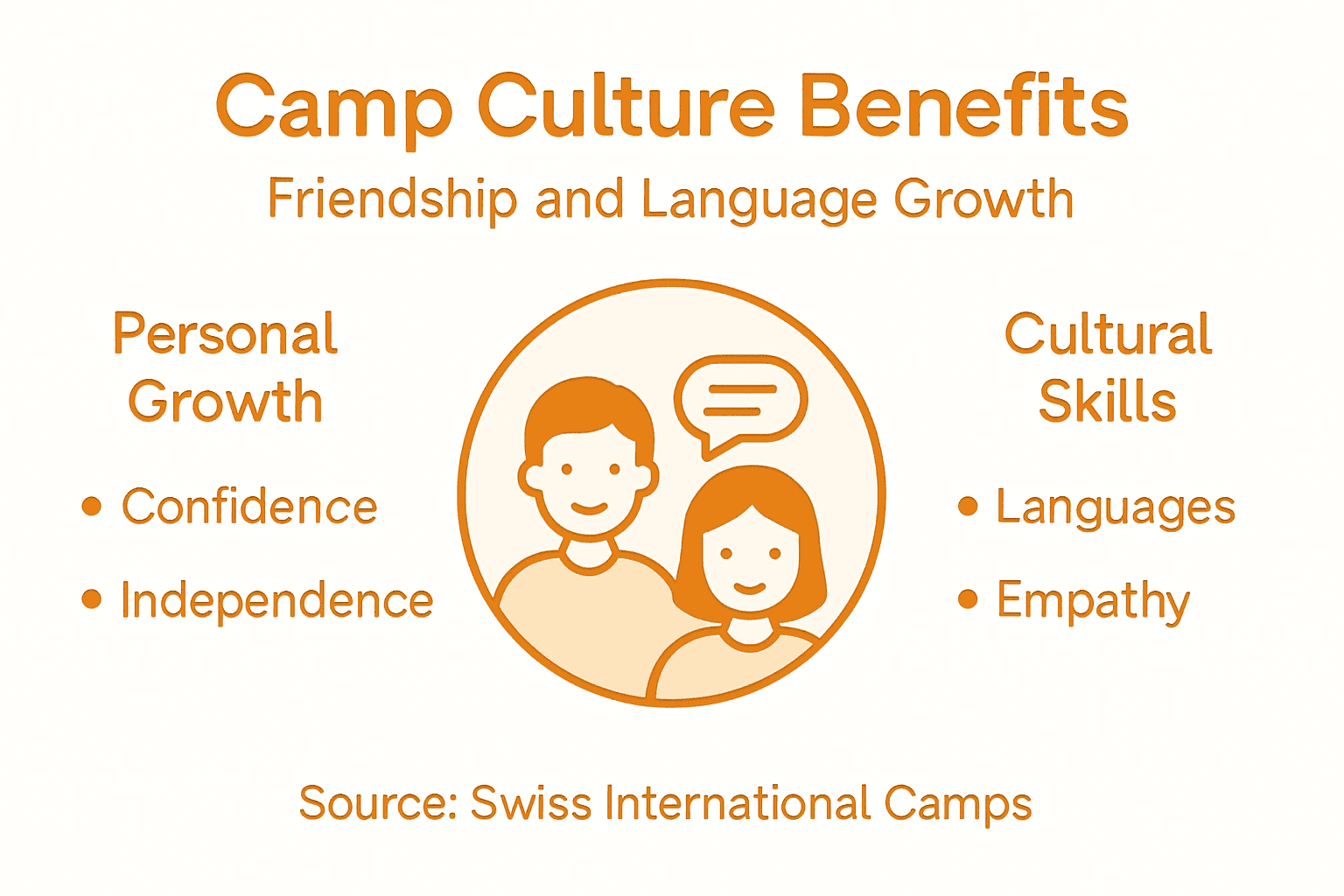 Camp Culture Benefits

Friendship and Language Growth

Personal Growth

• Confidence
• Independence

Cultural Skills

• Languages
• Empathy

Source: Swiss International Camps