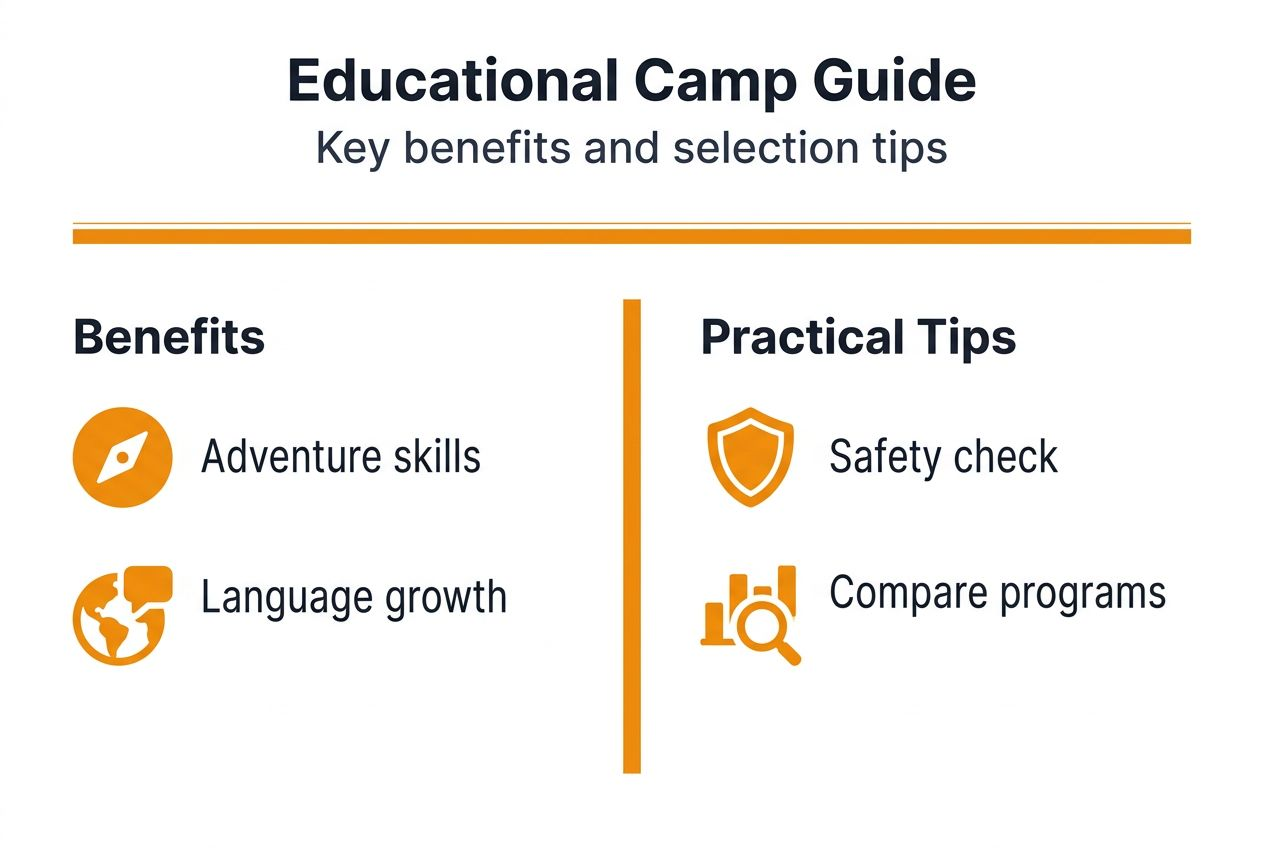 Educational Camp Guide
Key benefits and selection tips

Benefits

Adventure skills

Language growth

Practical Tips

Safety check

Compare programs